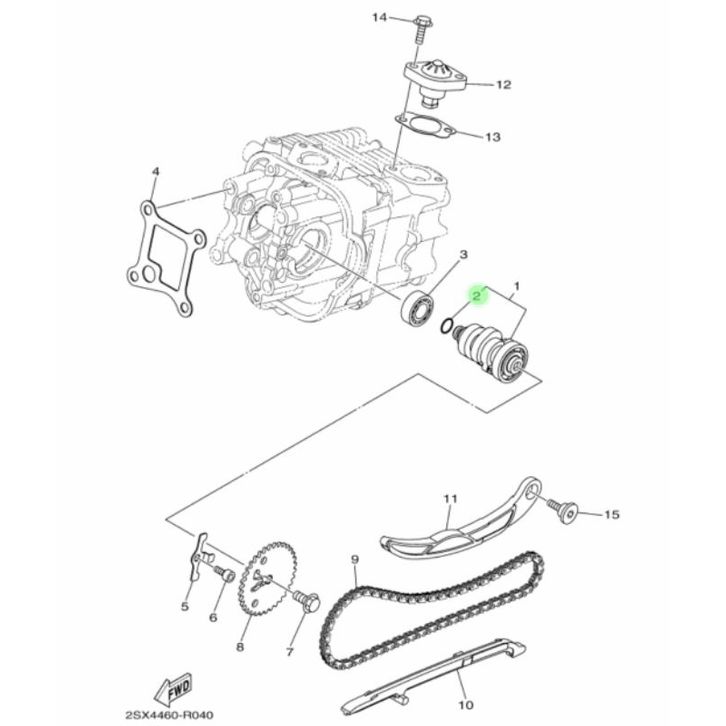 14
12
13
4
3
2
1
11
15
9
5
6
8
7
10
FWD
2SX4460-R040