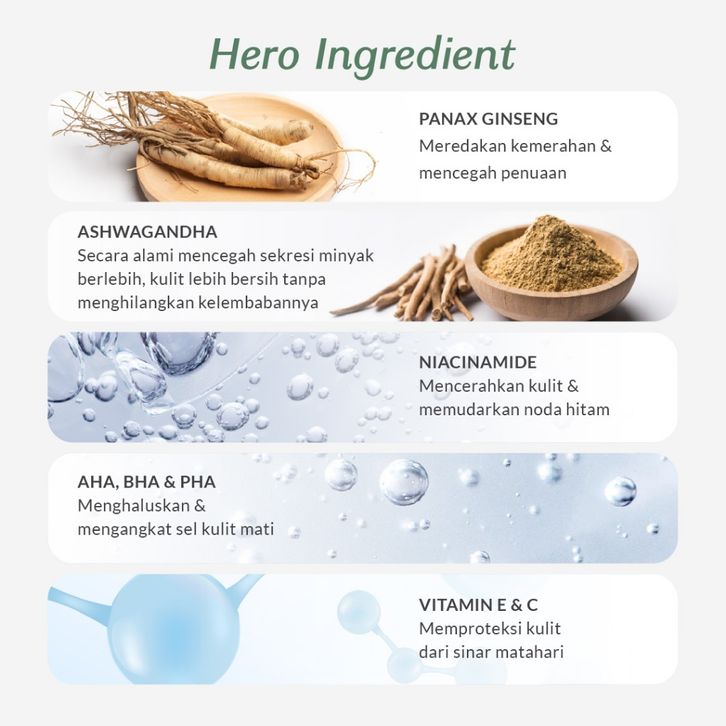 Hero Ingredient

PANAX GINSENG
Meredakan kemerahan & mencegah penuaan

ASHWAGANDHA
Secara alami mencegah sekresi minyak berlebih, kulit lebih bersih tanpa menghilangkan kelembabannya

NIACINAMIDE
Mencerahkan kulit & memudarkan noda hitam

AHA, BHA & PHA
Menghaluskan & mengangkat sel kulit mati

VITAMIN E & C
Memproteksi kulit dari sinar matahari