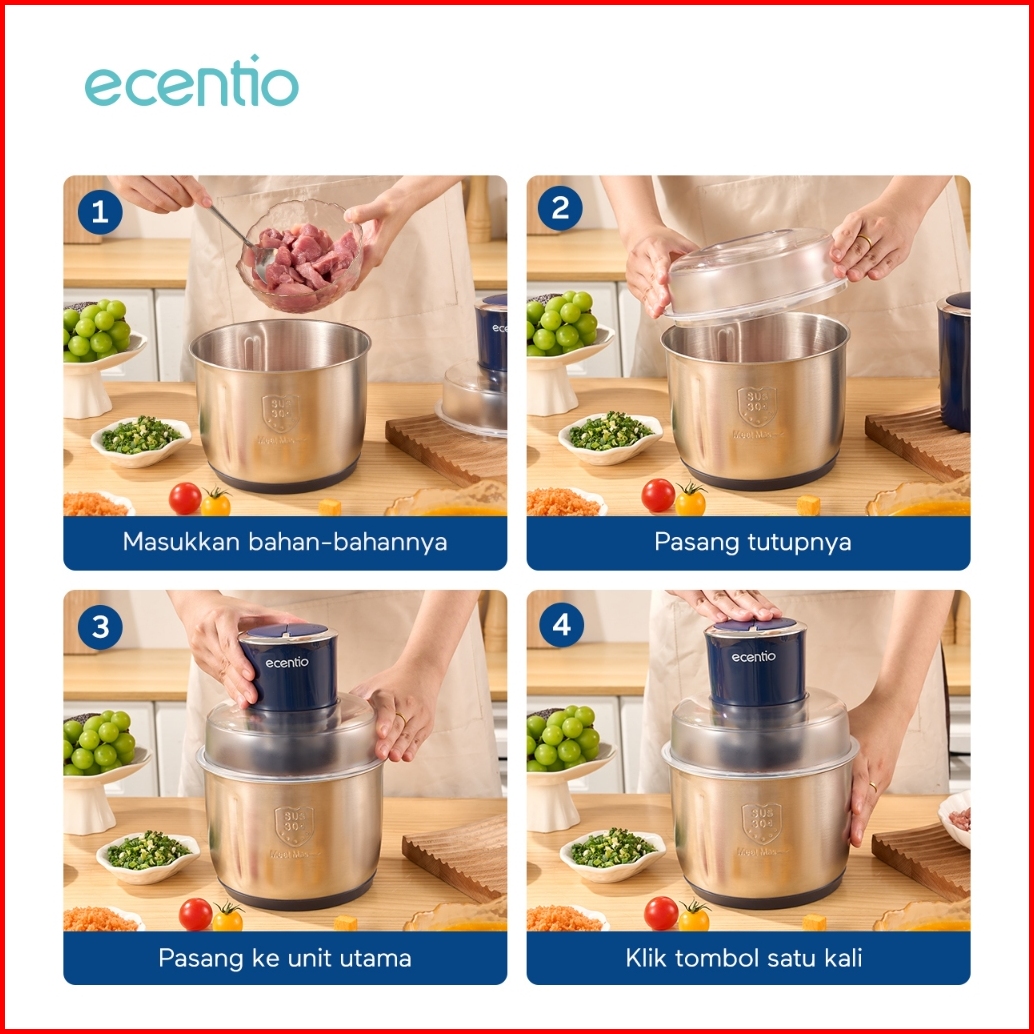 ecentio

1
SUS 304
Masukkan bahan-bahannya

2
SUS 304
Pasang tutupnya

3
ecentio
SUS 304
Pasang ke unit utama

4
ecentio
SUS 304
Klik tombol satu kali