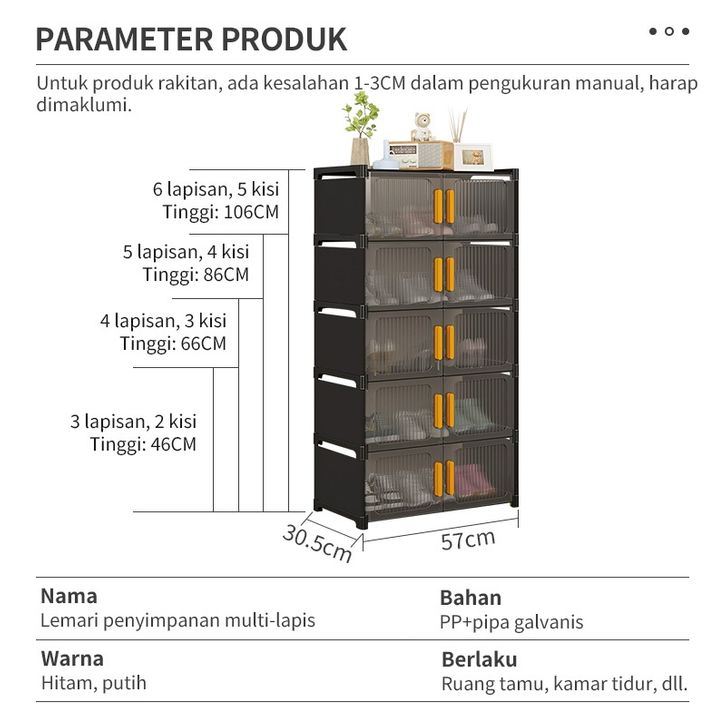 PARAMETER PRODUK

Untuk produk rakitan, ada kesalahan 1-3CM dalam pengukuran manual, harap dimaklumi.

6 lapisan, 5 kisi
Tinggi: 106CM

5 lapisan, 4 kisi
Tinggi: 86CM

4 lapisan, 3 kisi
Tinggi: 66CM

3 lapisan, 2 kisi
Tinggi: 46CM

30.5cm

57cm

Nama
Lemari penyimpanan multi-lapis

Bahan
PP+pipa galvanis

Warna
Hitam, putih

Berlaku
Ruang tamu, kamar tidur, dll.