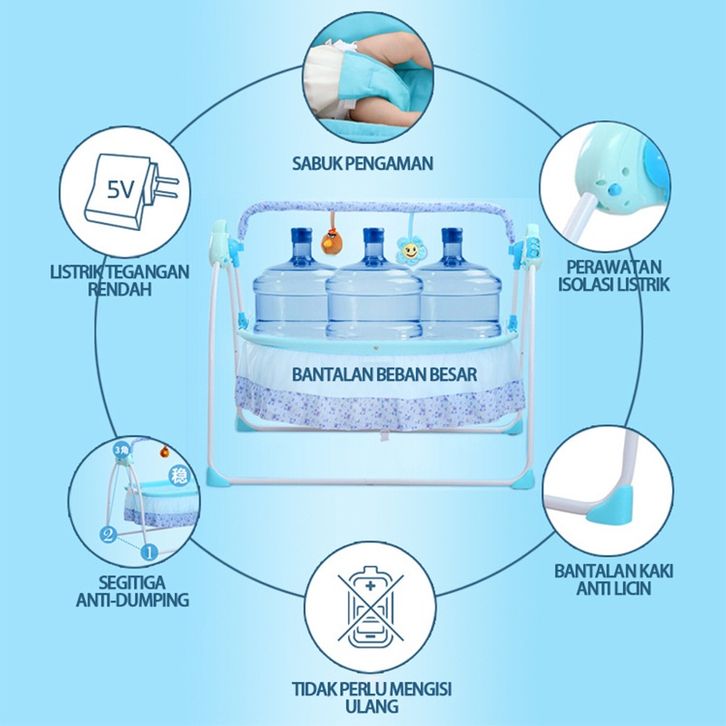 SABUK PENGAMAN

5V

LISTRIK TEGANGAN RENDAH

PERAWATAN ISOLASI LISTRIK

BANTALAN BEBAN BESAR

3角

稳

2

1

SEGITIGA ANTI-DUMPING

BANTALAN KAKI ANTI LICIN

TIDAK PERLU MENGISI ULANG