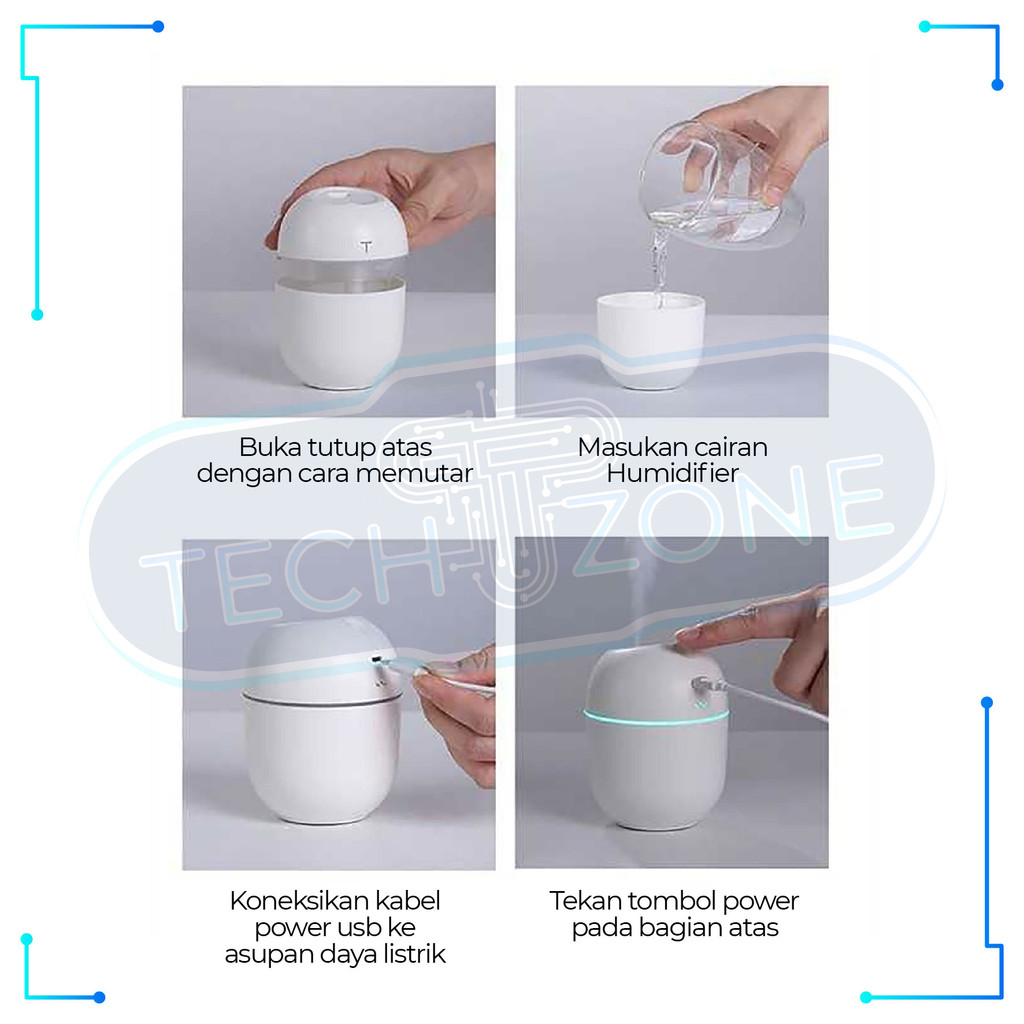 Buka tutup atas dengan cara memutar

Masukan cairan Humidifier

TECH ZONE

Koneksikan kabel power usb ke asupan daya listrik

Tekan tombol power pada bagian atas