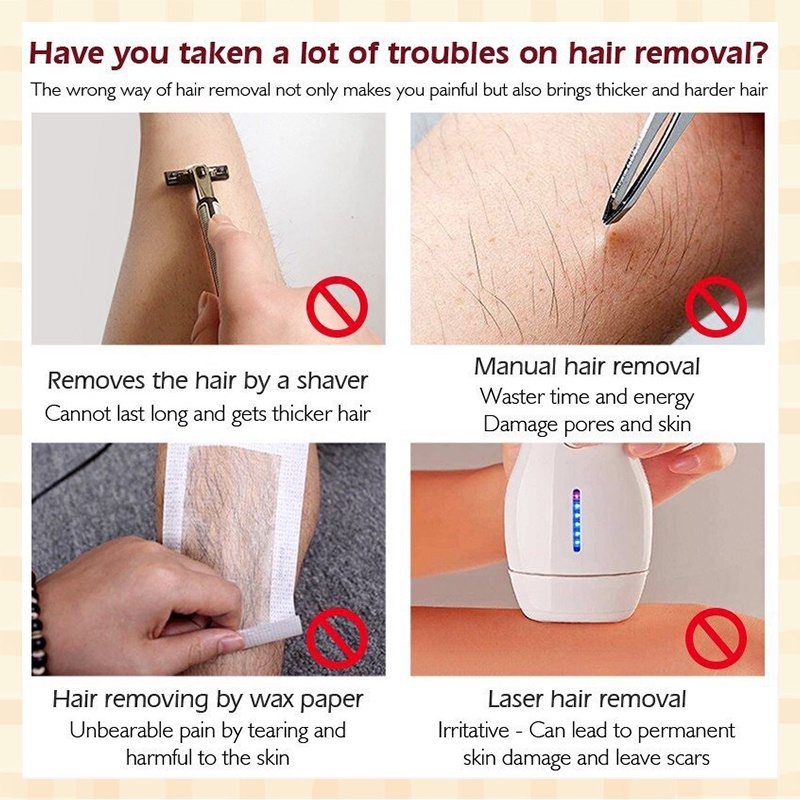 Have you taken a lot of troubles on hair removal?

The wrong way of hair removal not only makes you painful but also brings thicker and harder hair

Removes the hair by a shaver

Cannot last long and gets thicker hair

Manual hair removal

Waster time and energy
Damage pores and skin

Hair removing by wax paper

Unbearable pain by tearing and harmful to the skin

Laser hair removal

Irritative - Can lead to permanent skin damage and leave scars