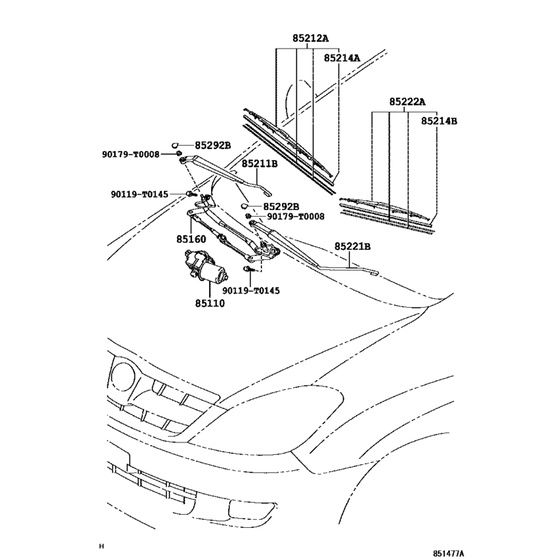 85212A
85214A
85222A
85214B
85292B
90179-T0008
85211B
90119-T0145
85292B
90179-T0008
85160
85221B
90119-T0145
85110
H
851477A