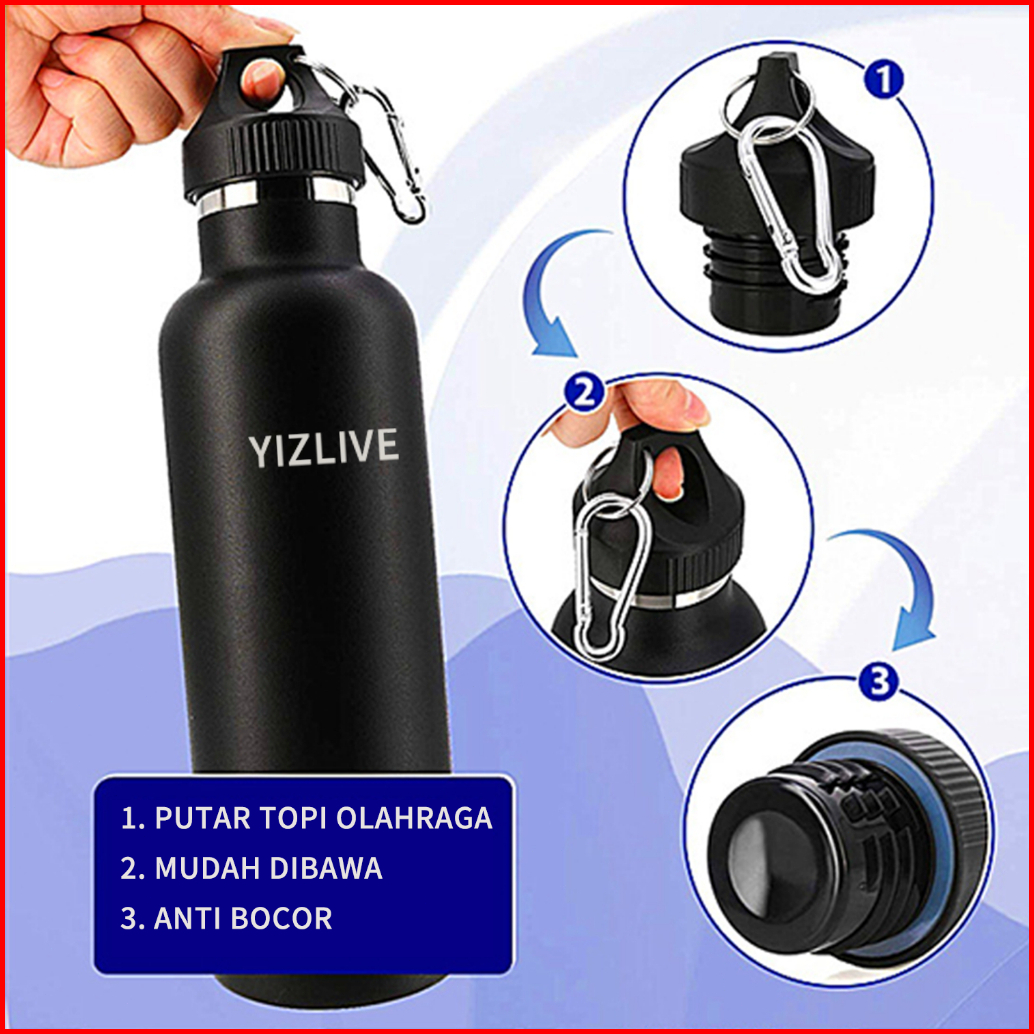 YIZLIVE

1

2

3

1. PUTAR TOPI OLAHRAGA
2. MUDAH DIBAWA
3. ANTI BOCOR