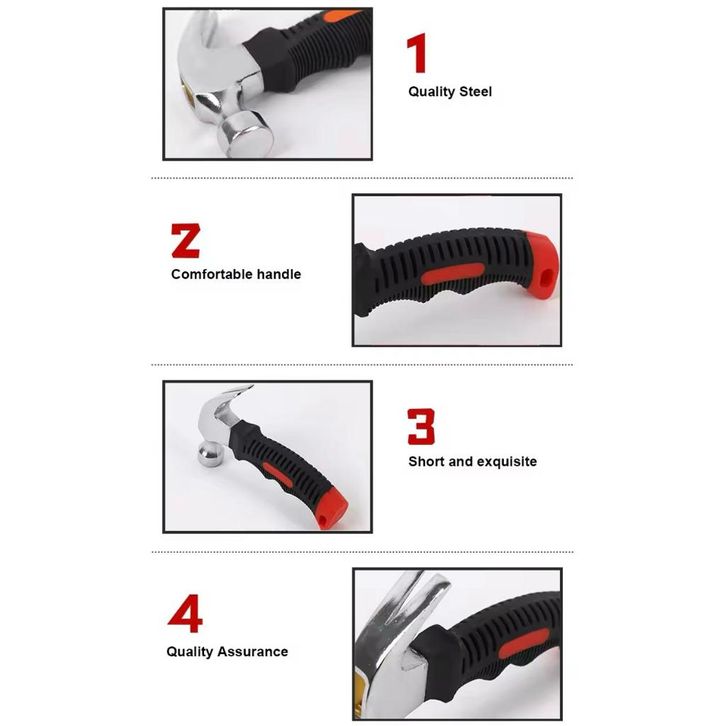 1
Quality Steel

2
Comfortable handle

3
Short and exquisite

4
Quality Assurance