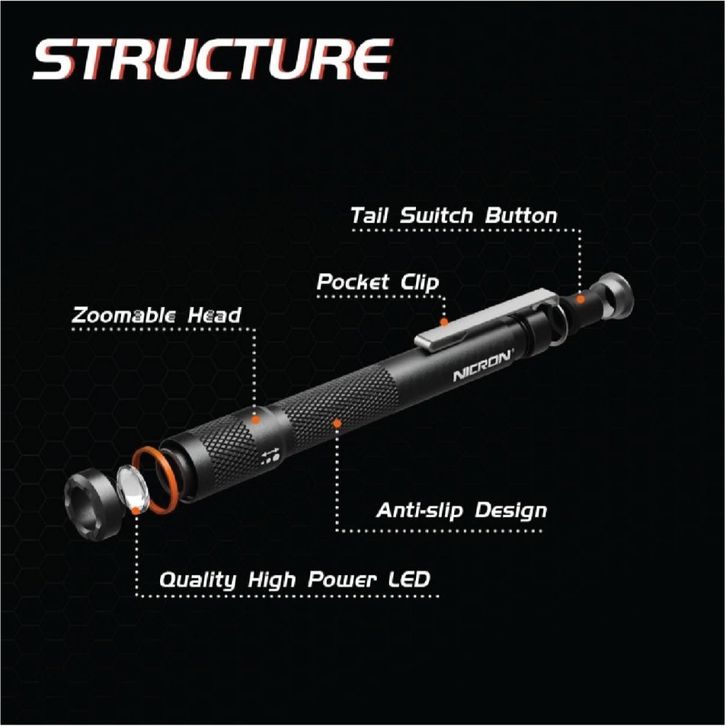 STRUCTURE

Tail Switch Button

Pocket Clip

Zoomable Head

NICRON

Anti-slip Design

Quality High Power LED