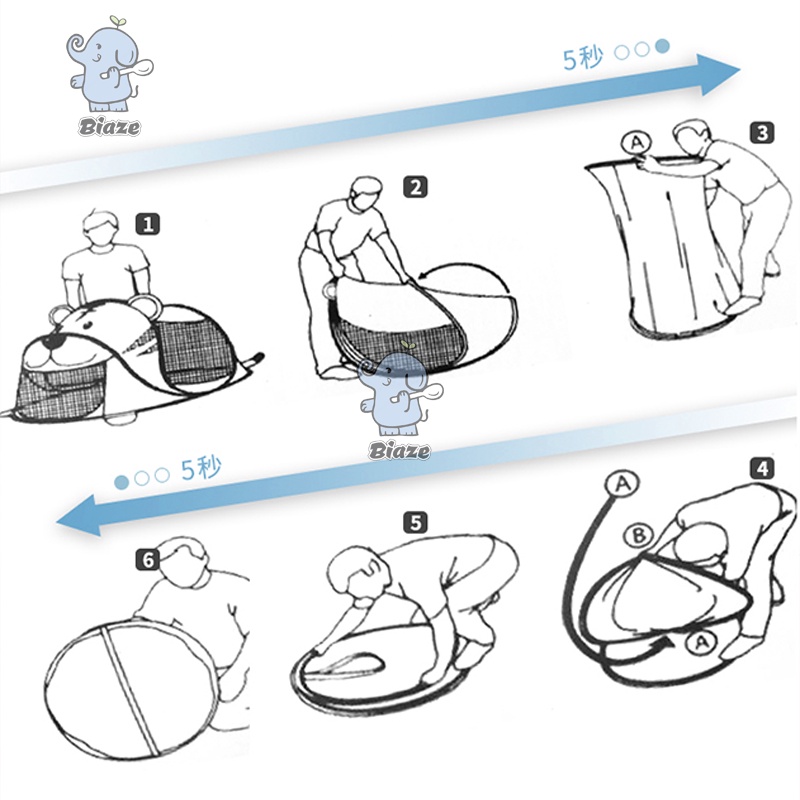 Biaze

5秒

1

2

3

A

Biaze

5秒

6

5

4

A

B

A