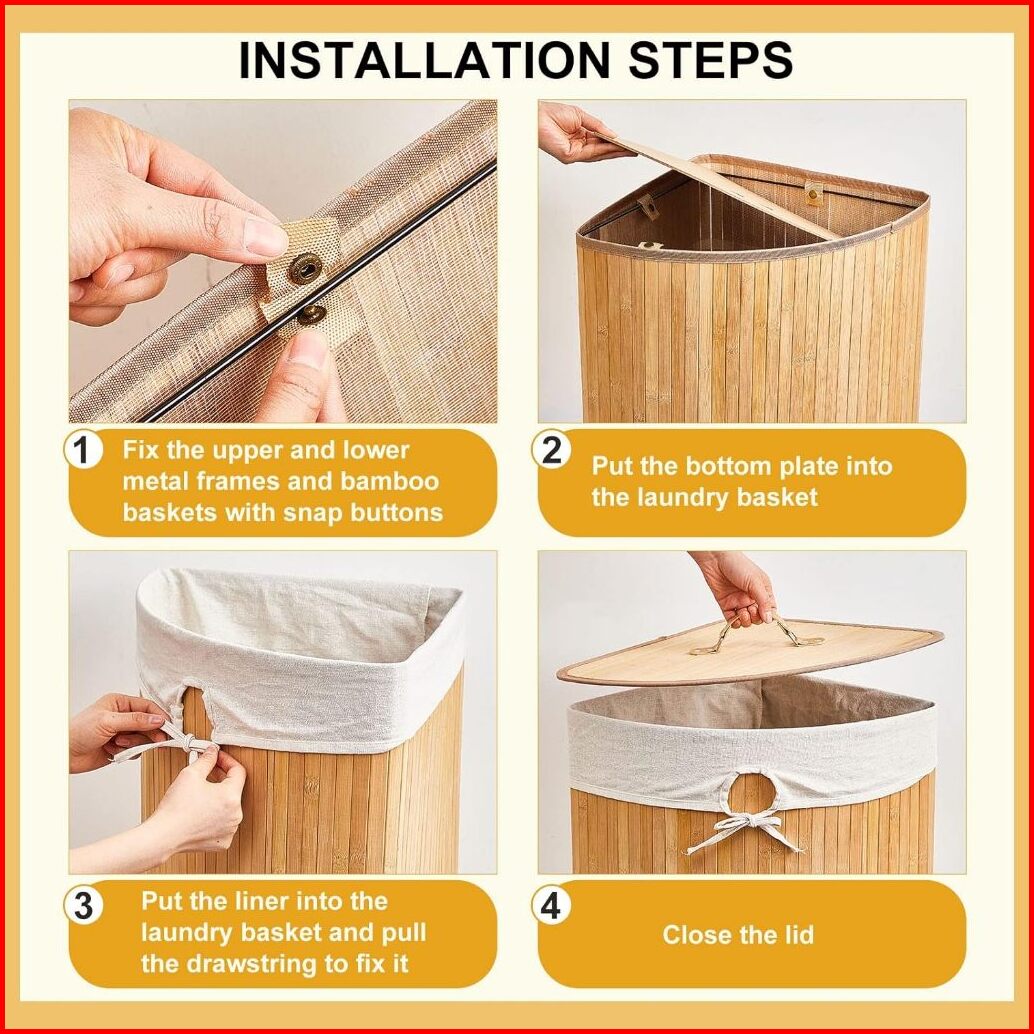 INSTALLATION STEPS

1 Fix the upper and lower metal frames and bamboo baskets with snap buttons

2 Put the bottom plate into the laundry basket

3 Put the liner into the laundry basket and pull the drawstring to fix it

4 Close the lid