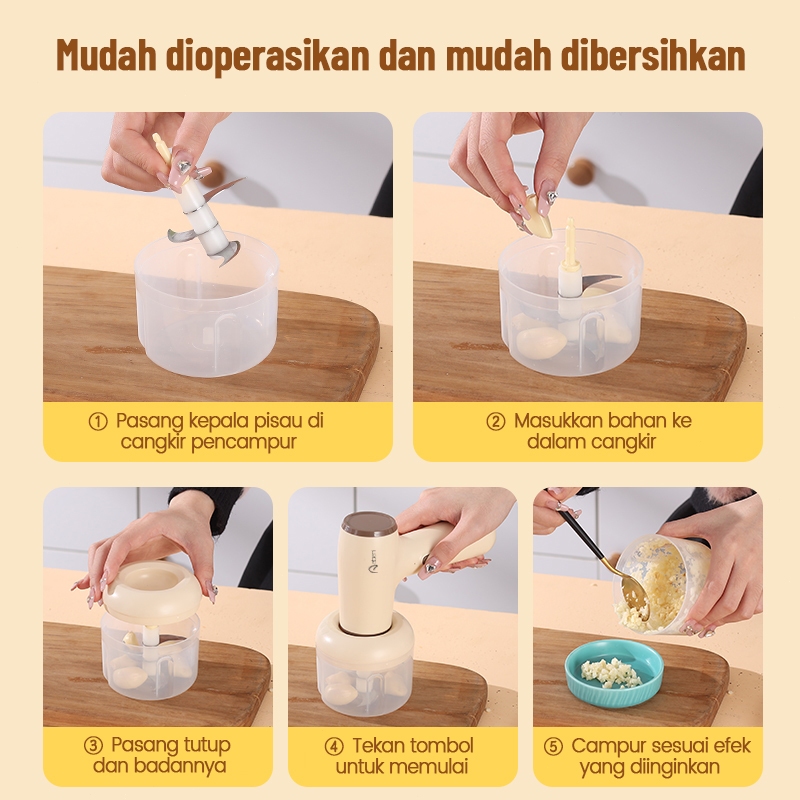 Mudah dioperasikan dan mudah dibersihkan

① Pasang kepala pisau di cangkir pencampur

② Masukkan bahan ke dalam cangkir

③ Pasang tutup dan badannya

④ Tekan tombol untuk memulai

⑤ Campur sesuai efek yang diinginkan