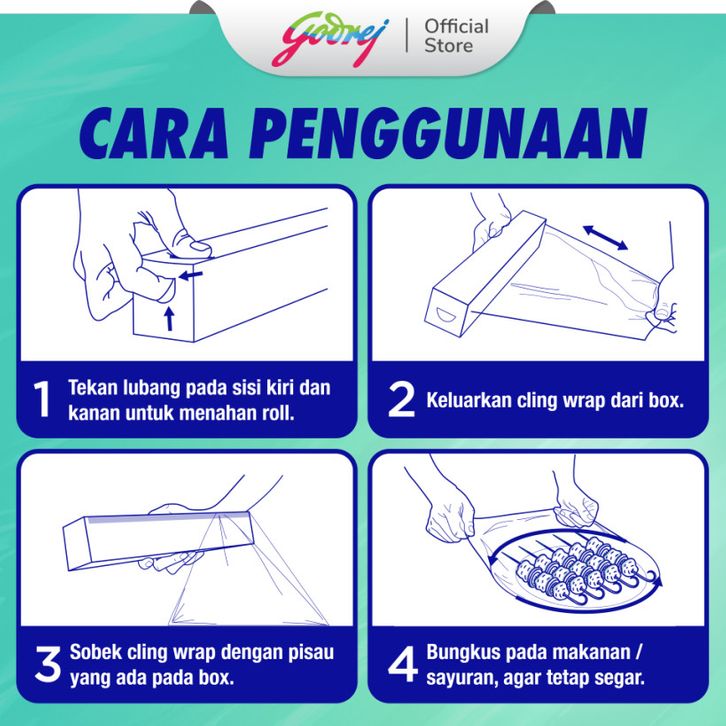 Godrej | Official Store

CARA PENGGUNAAN

1 Tekan lubang pada sisi kiri dan kanan untuk menahan roll.

2 Keluarkan cling wrap dari box.

3 Sobek cling wrap dengan pisau yang ada pada box.

4 Bungkus pada makanan / sayuran, agar tetap segar.