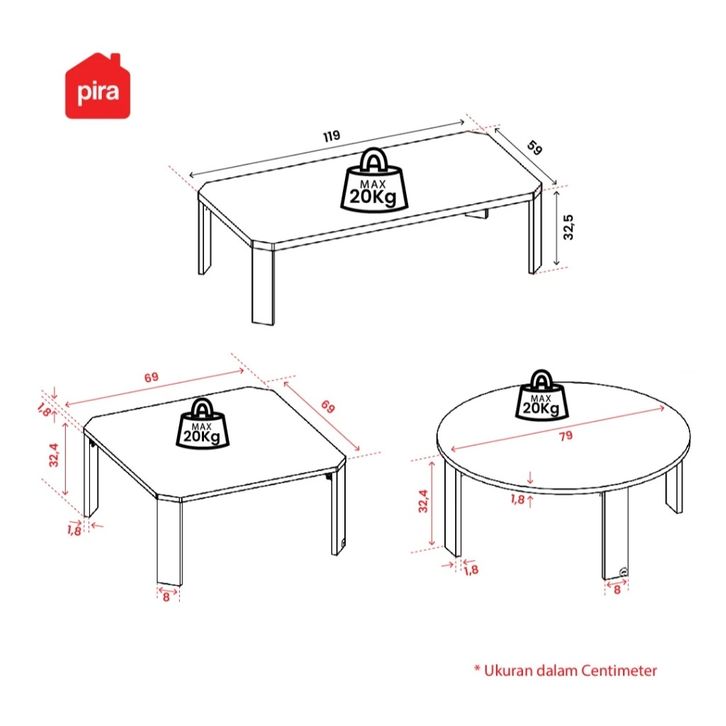 pira

119

59

MAX
20Kg

32,5

69

69

1,8

MAX
20Kg

32,4

1,8

8

MAX
20Kg

79

32,4

1,8

1,8

8

* Ukuran dalam Centimeter