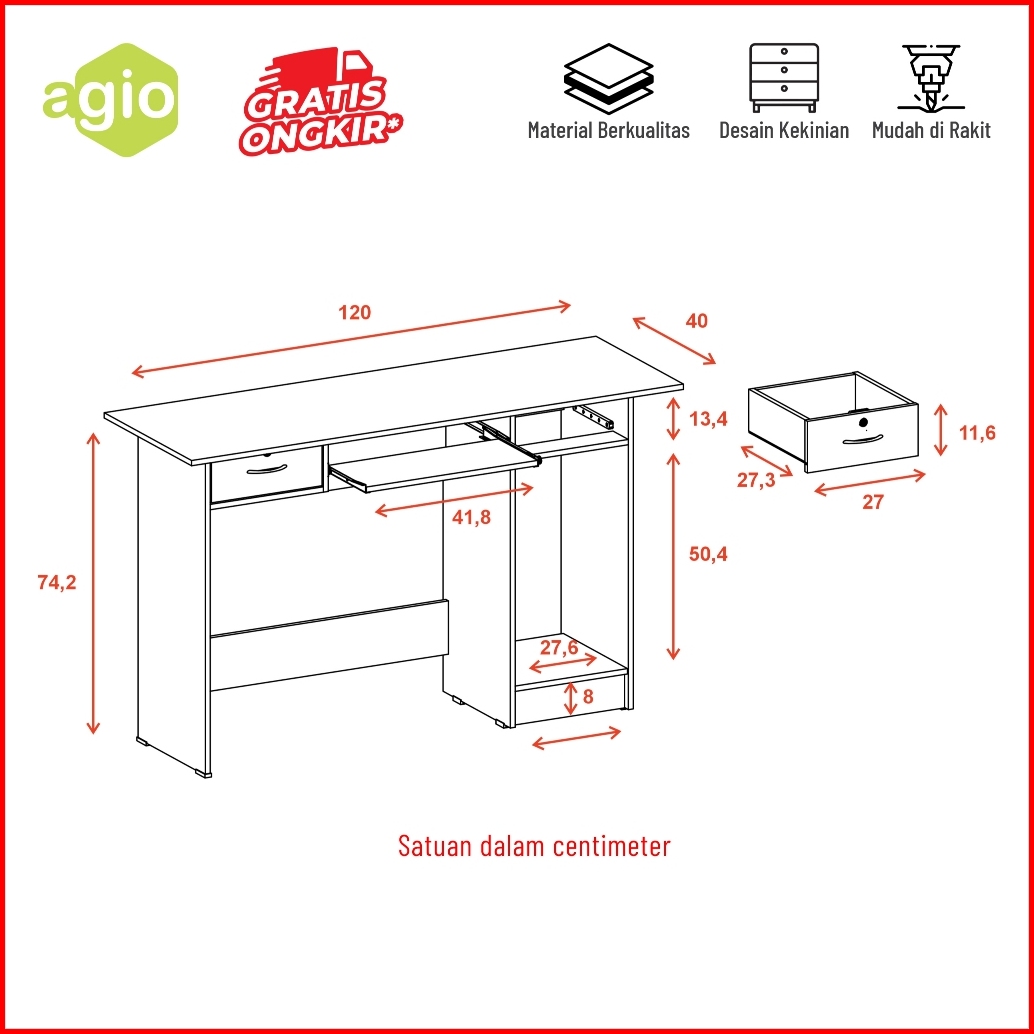 agio

GRATIS ONGKIR*

Material Berkualitas

Desain Kekinian

Mudah di Rakit

120

40

13,4

11,6

27,3

27

41,8

50,4

74,2

27,6

8

Satuan dalam centimeter