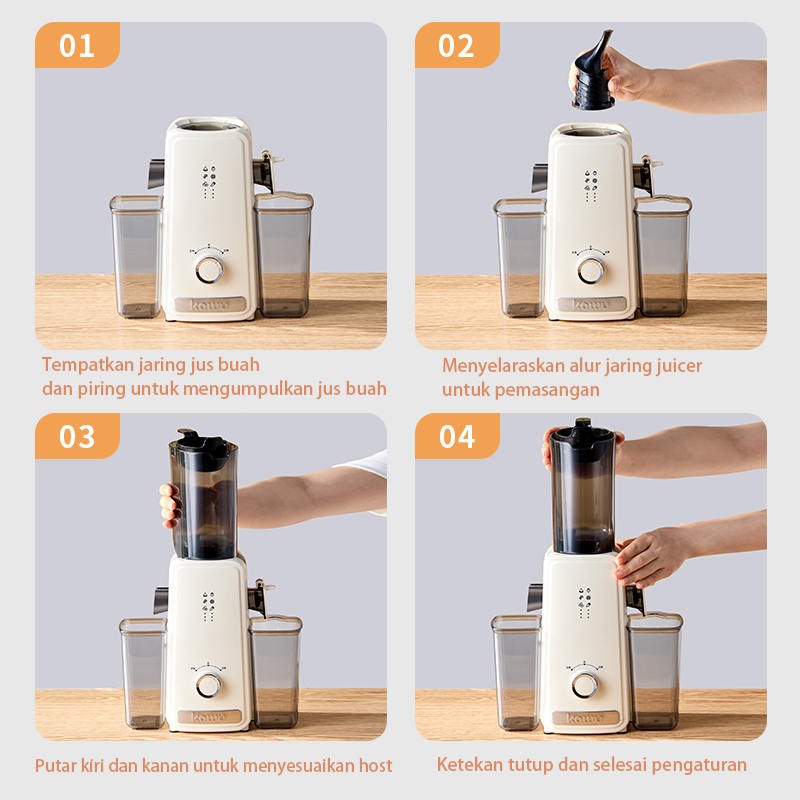 01

Tempatkan jaring jus buah dan piring untuk mengumpulkan jus buah

02

Menyelaraskan alur jaring juicer untuk pemasangan

03

Putar kiri dan kanan untuk menyesuaikan host

04

Ketekan tutup dan selesai pengaturan