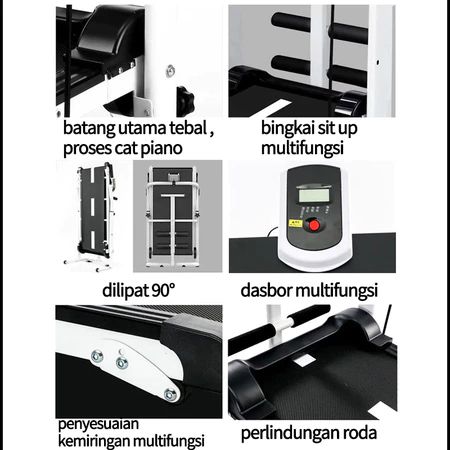 batang utama tebal , proses cat piano

bingkai sit up multifungsi

dilipat 90°

dasbor multifungsi

penyesuaian kemiringan multifungsi

perlindungan roda