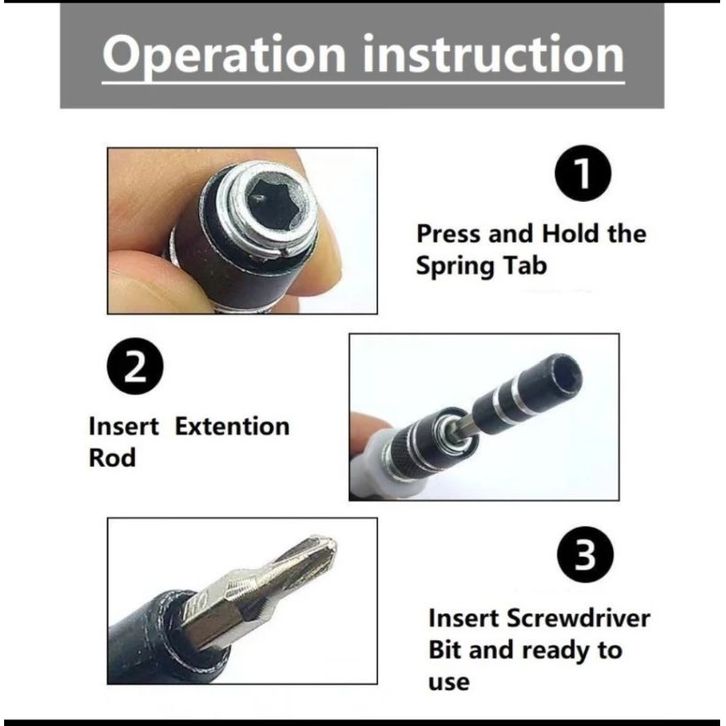 Operation instruction

1

Press and Hold the Spring Tab

2

Insert Extention Rod

3

Insert Screwdriver Bit and ready to use