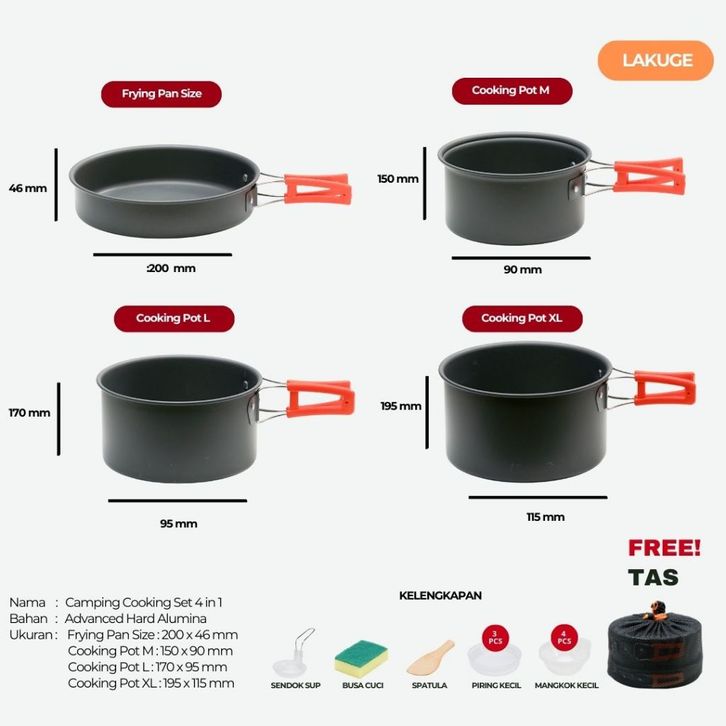 LAKUGE

Frying Pan Size

46 mm

:200 mm

Cooking Pot M

150 mm

90 mm

Cooking Pot L

170 mm

95 mm

Cooking Pot XL

195 mm

115 mm

FREE!
TAS

Nama : Camping Cooking Set 4 in 1
Bahan : Advanced Hard Alumina
Ukuran : Frying Pan Size : 200 x 46 mm
Cooking Pot M : 150 x 90 mm
Cooking Pot L : 170 x 95 mm
Cooking Pot XL : 195 x 115 mm

KELENGKAPAN

SENDOK SUP

BUSA CUCI

SPATULA

3 PCS
PIRING KECIL

4 PCS
MANGKOK KECIL