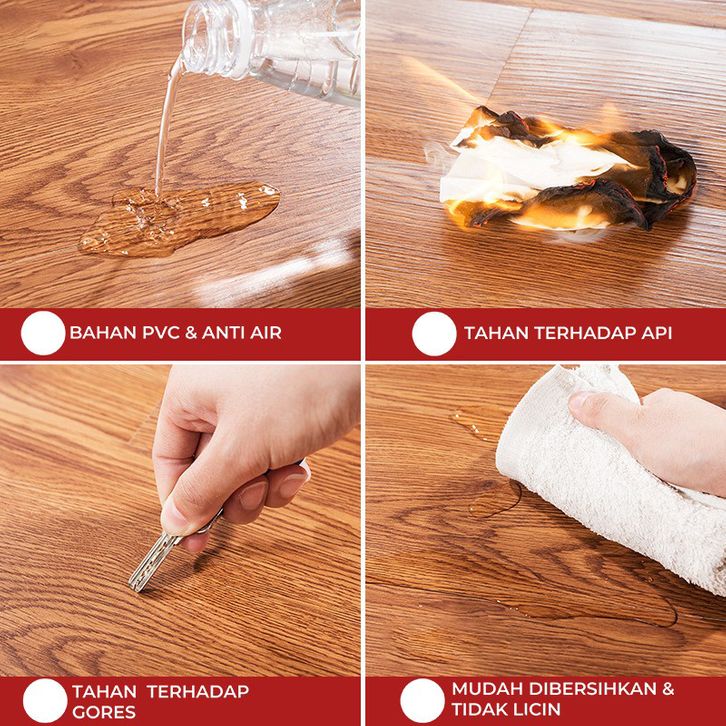 BAHAN PVC & ANTI AIR

TAHAN TERHADAP API

TAHAN TERHADAP GORES

MUDAH DIBERSIHKAN & TIDAK LICIN