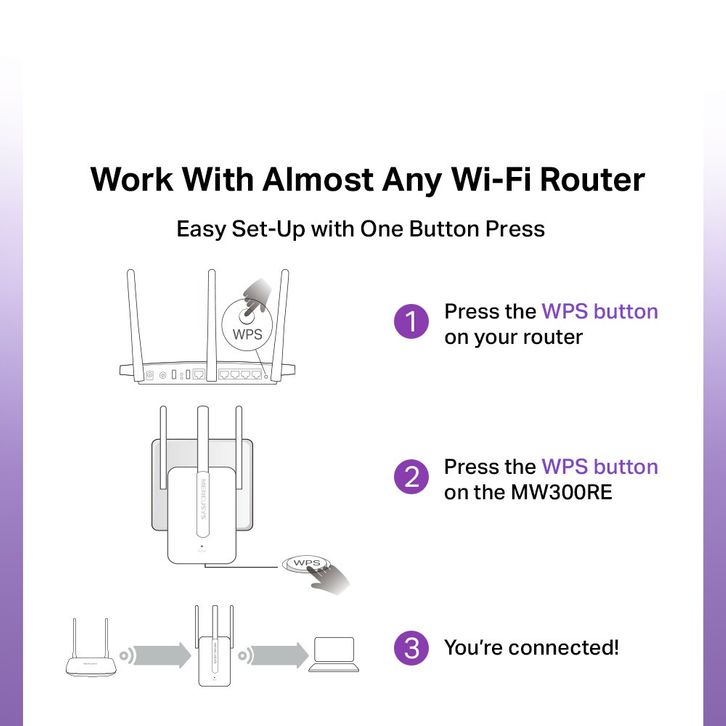 Work With Almost Any Wi-Fi Router

Easy Set-Up with One Button Press

WPS

1 Press the WPS button on your router

MERCUSYS

WPS

2 Press the WPS button on the MW300RE

3 You're connected!