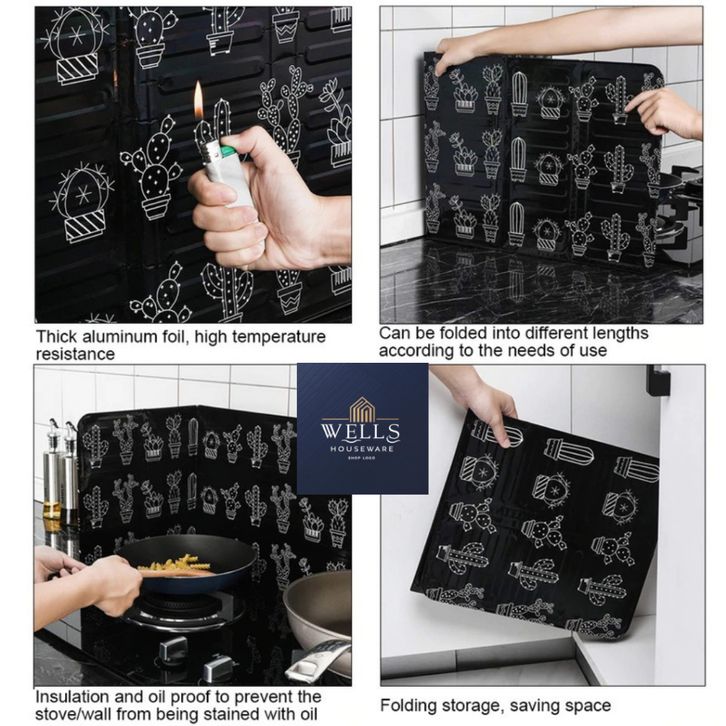 Thick aluminum foil, high temperature resistance

Can be folded into different lengths according to the needs of use

WELLS
HOUSEWARE
SHOP LOGO

Insulation and oil proof to prevent the stove/wall from being stained with oil

Folding storage, saving space