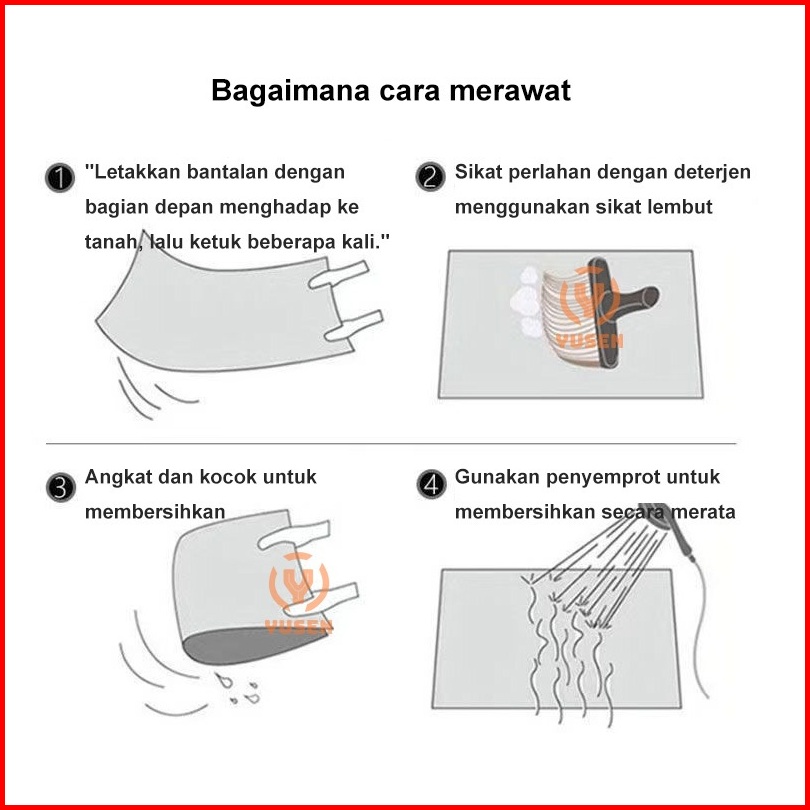 Bagaimana cara merawat

1 "Letakkan bantalan dengan bagian depan menghadap ke tanah, lalu ketuk beberapa kali."

2 Sikat perlahan dengan deterjen menggunakan sikat lembut

VUSEN

3 Angkat dan kocok untuk membersihkan

VUSEN

4 Gunakan penyemprot untuk membersihkan secara merata