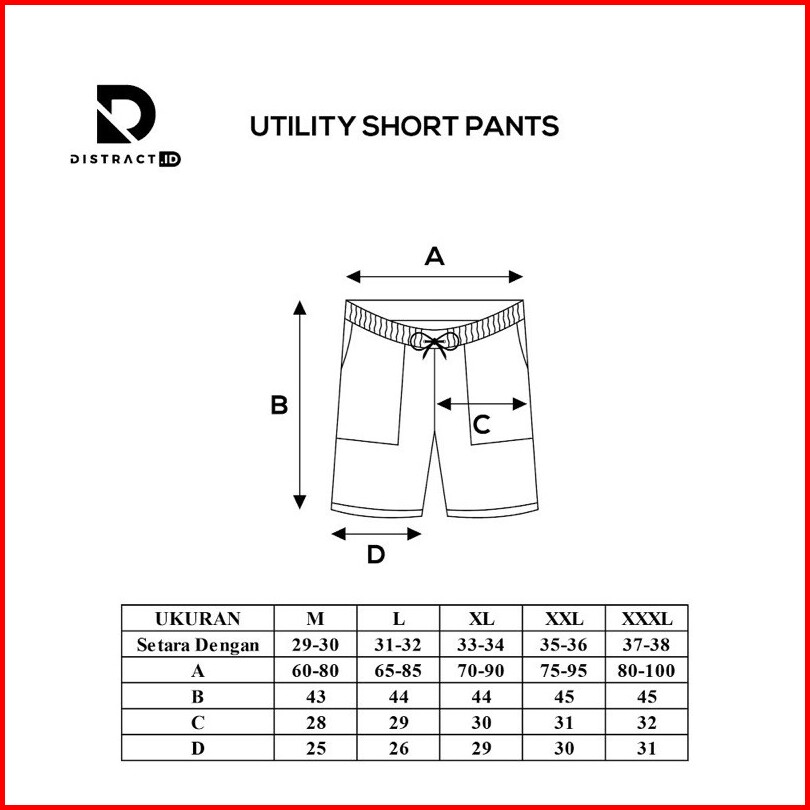 DISTRACT.ID

UTILITY SHORT PANTS

A

B

C

D

| UKURAN | M | L | XL | XXL | XXXL |
|---|---|---|---|---|---|
| Setara Dengan | 29-30 | 31-32 | 33-34 | 35-36 | 37-38 |
| A | 60-80 | 65-85 | 70-90 | 75-95 | 80-100 |
| B | 43 | 44 | 44 | 45 | 45 |
| C | 28 | 29 | 30 | 31 | 32 |
| D | 25 | 26 | 29 | 30 | 31 |