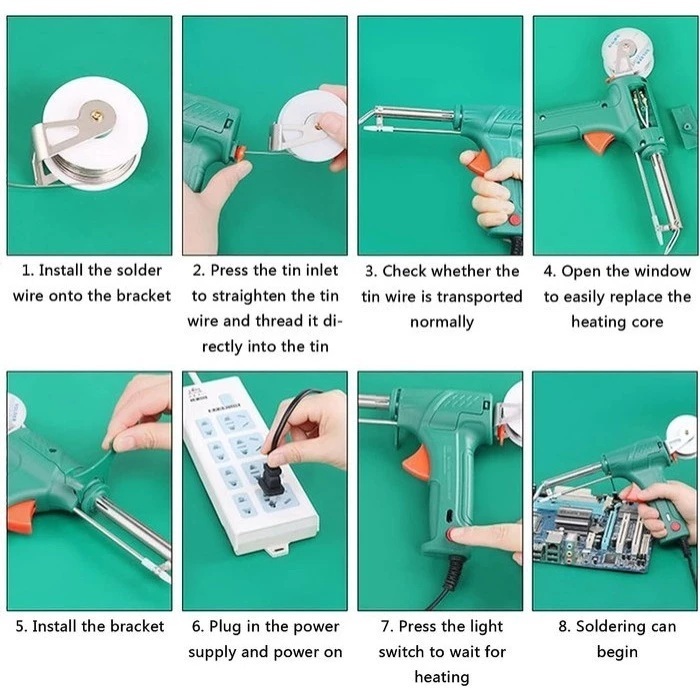 1. Install the solder wire onto the bracket

2. Press the tin inlet to straighten the tin wire and thread it directly into the tin

3. Check whether the tin wire is transported normally

4. Open the window to easily replace the heating core

5. Install the bracket

6. Plug in the power supply and power on

7. Press the light switch to wait for heating

8. Soldering can begin