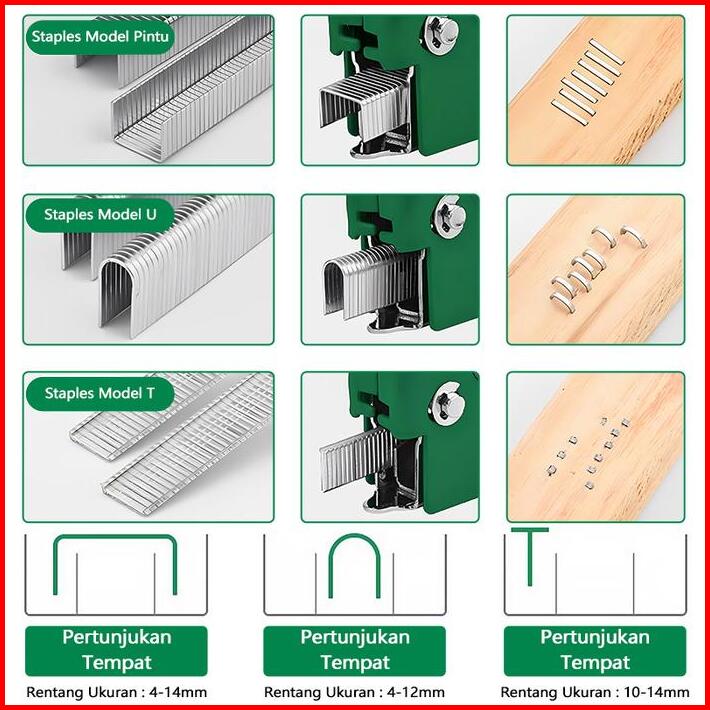 Staples Model Pintu

Staples Model U

Staples Model T

Pertunjukan Tempat

Rentang Ukuran : 4-14mm

Pertunjukan Tempat

Rentang Ukuran : 4-12mm

Pertunjukan Tempat

Rentang Ukuran : 10-14mm