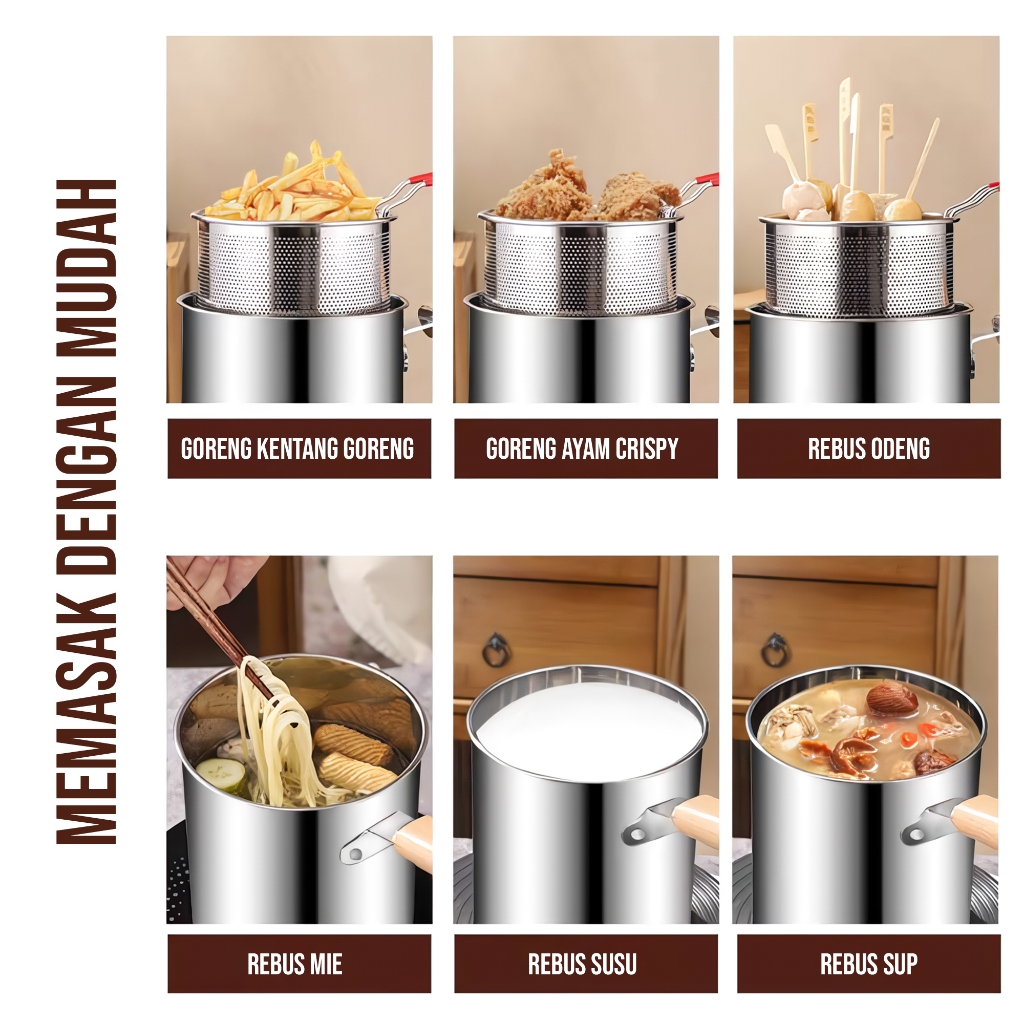 MEMASAK DENGAN MUDAH

GORENG KENTANG GORENG

GORENG AYAM CRISPY

REBUS ODENG

REBUS MIE

REBUS SUSU

REBUS SUP