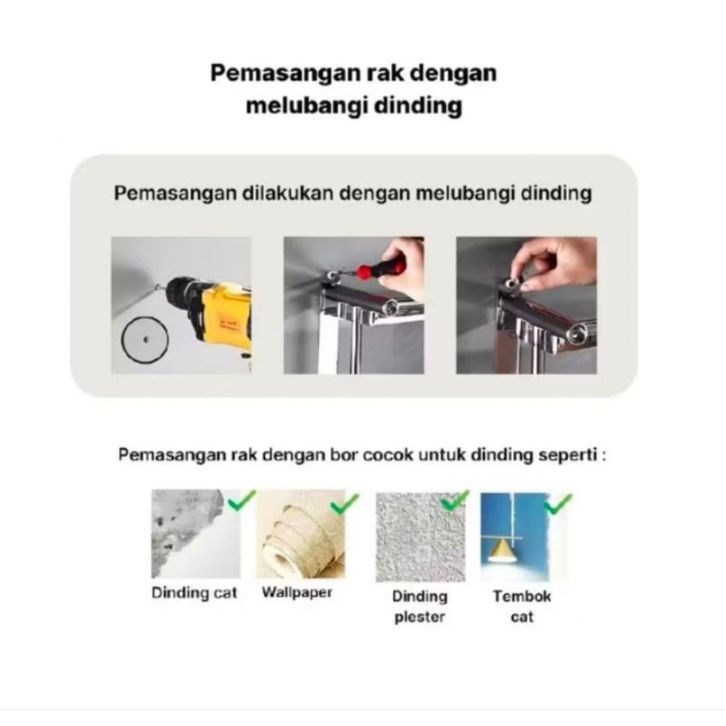 Pemasangan rak dengan melubangi dinding

Pemasangan dilakukan dengan melubangi dinding

Pemasangan rak dengan bor cocok untuk dinding seperti :

Dinding cat

Wallpaper

Dinding plester

Tembok cat