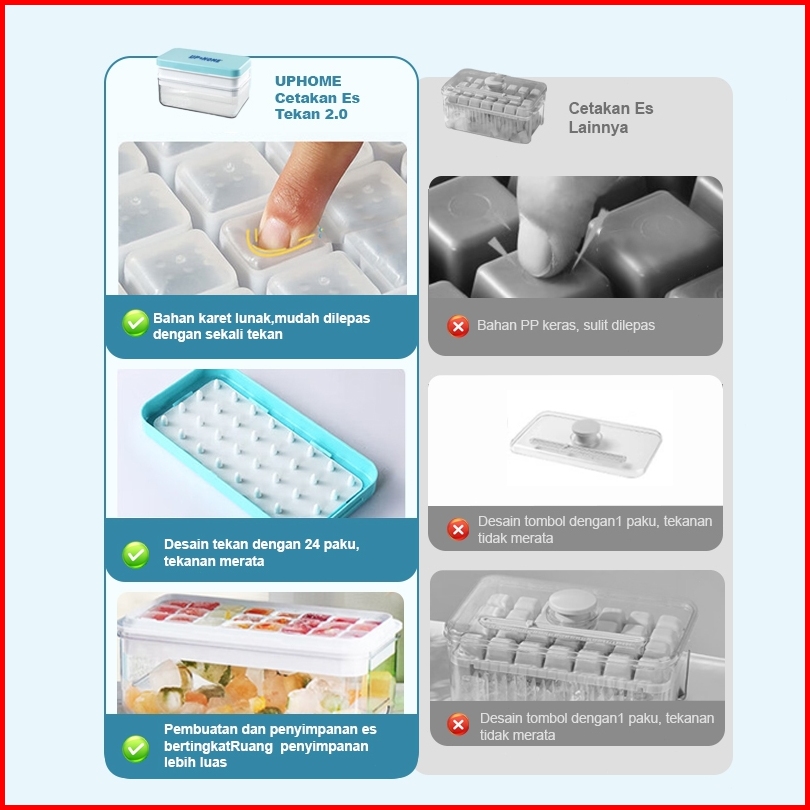 UPHOME

UPHOME
Cetakan Es
Tekan 2.0

Bahan karet lunak,mudah dilepas dengan sekali tekan

Desain tekan dengan 24 paku, tekanan merata

Pembuatan dan penyimpanan es bertingkatRuang penyimpanan lebih luas

Cetakan Es
Lainnya

Bahan PP keras, sulit dilepas

Desain tombol dengan1 paku, tekanan tidak merata

Desain tombol dengan1 paku, tekanan tidak merata