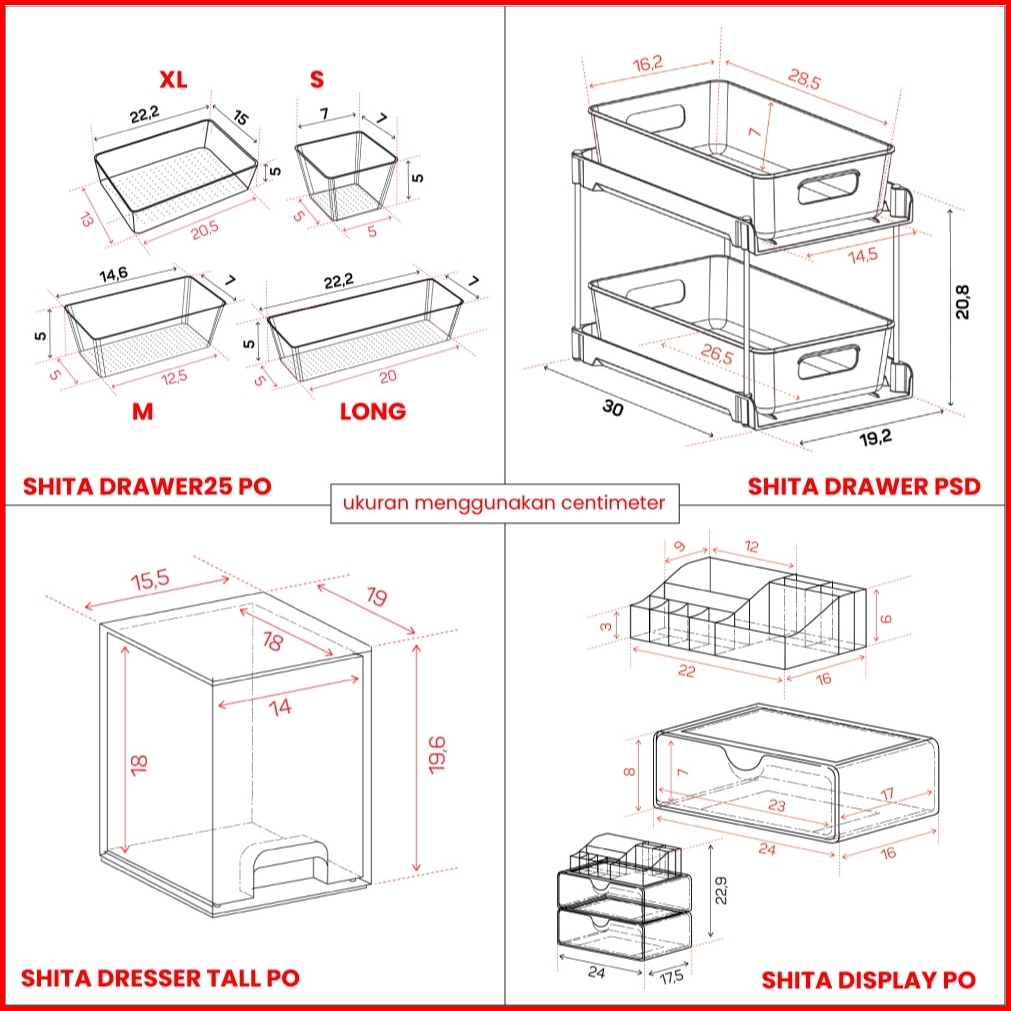 XL

22,2

15

5

13

20,5

S

7

7

5

5

5

14,6

7

5

5

12,5

M

22,2

7

5

5

20

LONG

SHITA DRAWER25 PO

16,2

28,5

7

14,5

20,8

26,5

30

19,2

SHITA DRAWER PSD

ukuran menggunakan centimeter

15,5

19

18

14

18

19,6

SHITA DRESSER TALL PO

9

12

3

6

22

16

8

7

17

23

24

16

22,9

24

17,5

SHITA DISPLAY PO