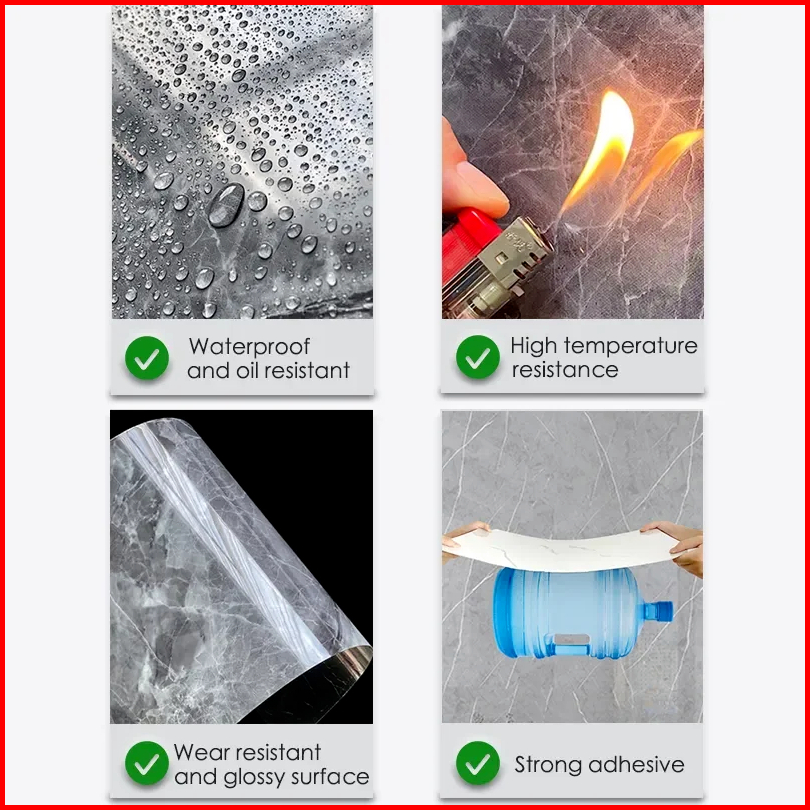 Waterproof and oil resistant

High temperature resistance

Wear resistant and glossy surface

Strong adhesive