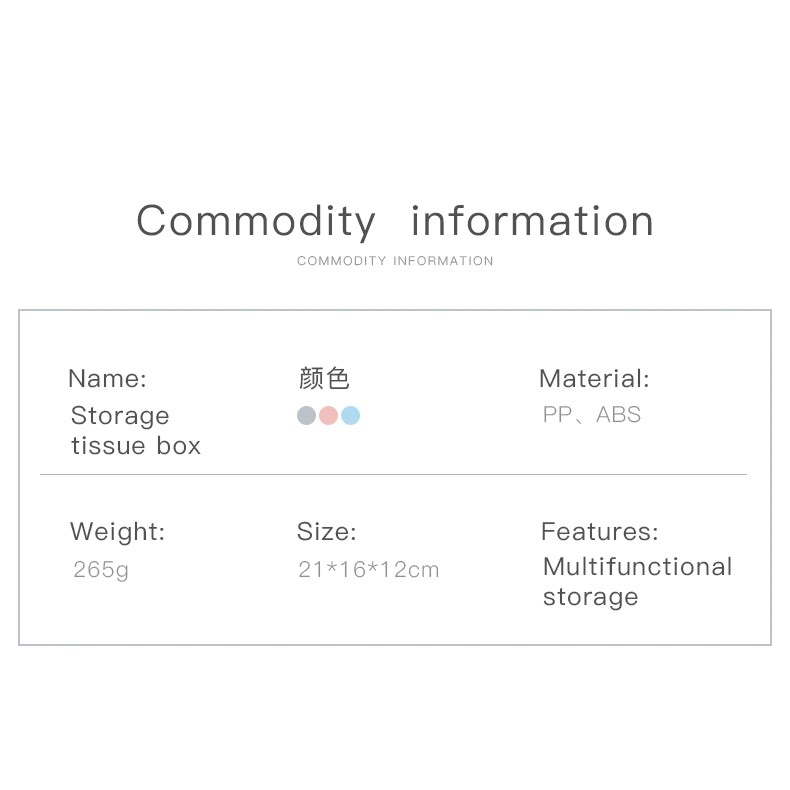 Commodity information

COMMODITY INFORMATION

Name:
Storage tissue box

颜色

Material:
PP、ABS

Weight:
265g

Size:
21*16*12cm

Features:
Multifunctional storage