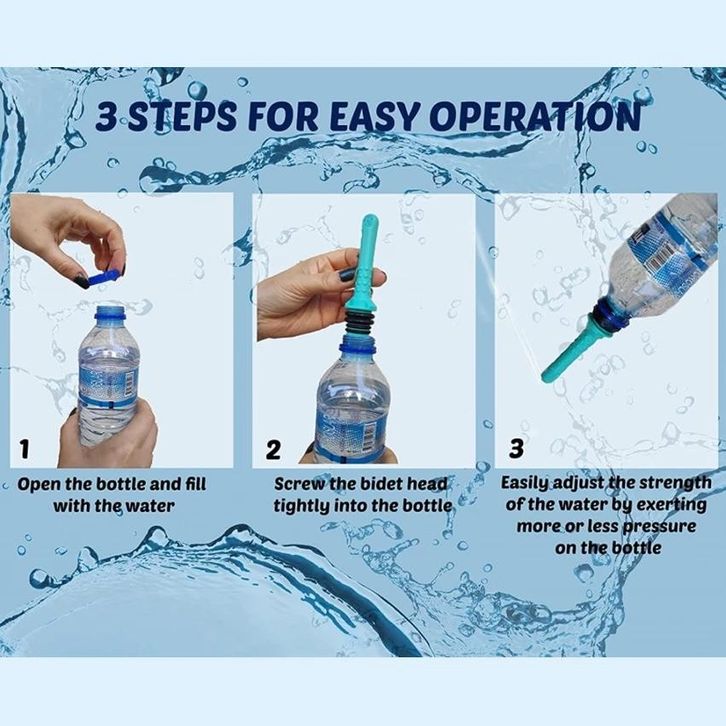 3 STEPS FOR EASY OPERATION

1
Open the bottle and fill with the water

2
Screw the bidet head tightly into the bottle

3
Easily adjust the strength of the water by exerting more or less pressure on the bottle