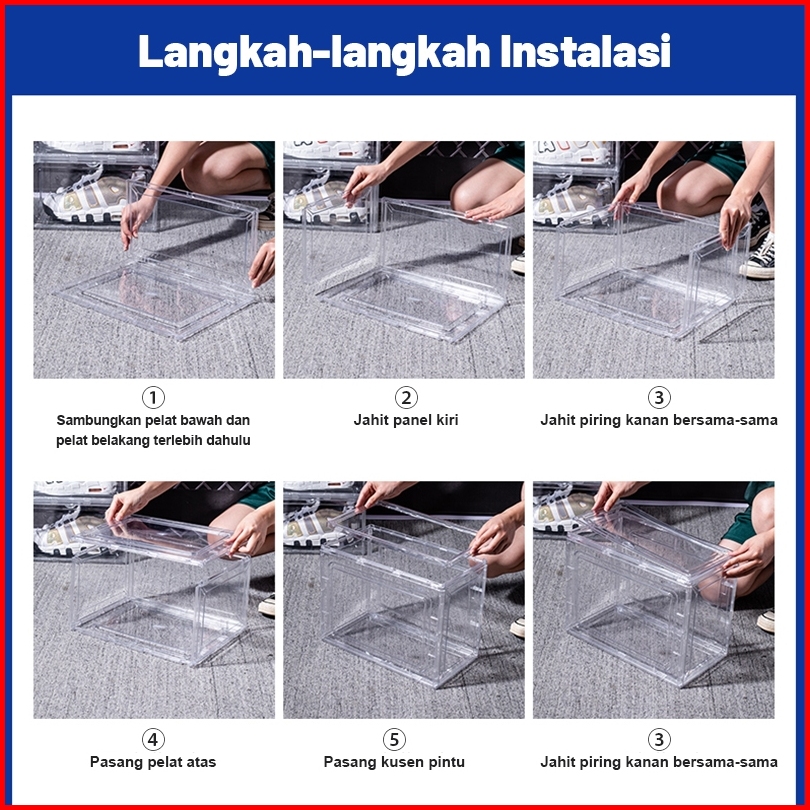 Langkah-langkah Instalasi

①
Sambungkan pelat bawah dan pelat belakang terlebih dahulu

②
Jahit panel kiri

③
Jahit piring kanan bersama-sama

④
Pasang pelat atas

⑤
Pasang kusen pintu

③
Jahit piring kanan bersama-sama