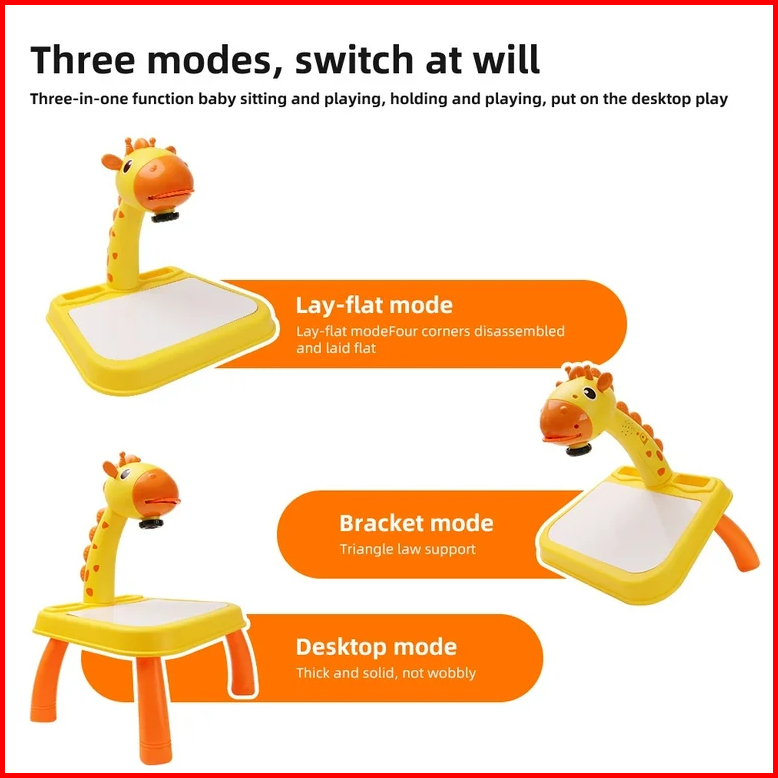 Three modes, switch at will

Three-in-one function baby sitting and playing, holding and playing, put on the desktop play

Lay-flat mode

Lay-flat modeFour corners disassembled and laid flat

Bracket mode

Triangle law support

Desktop mode

Thick and solid, not wobbly