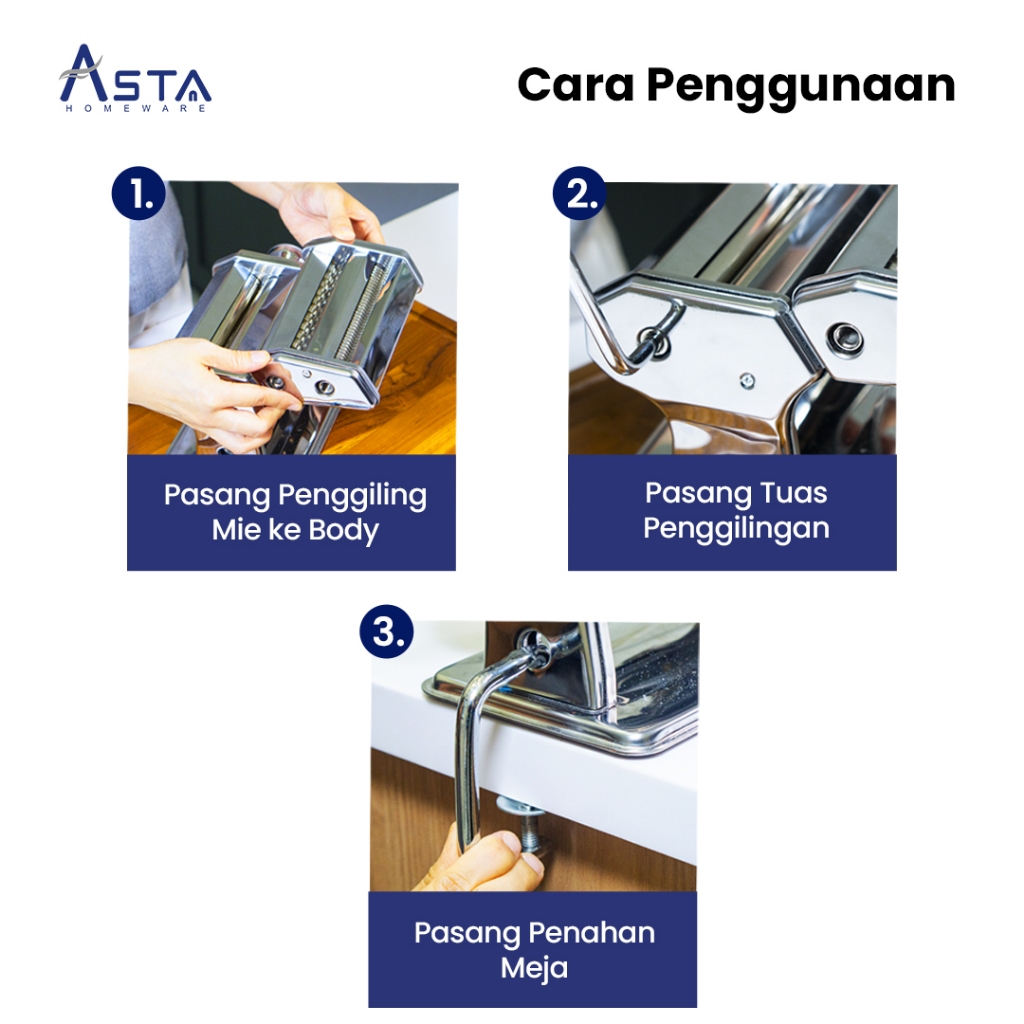 ASTA
HOMEWARE

Cara Penggunaan

1.

Pasang Penggiling Mie ke Body

2.

Pasang Tuas Penggilingan

3.

Pasang Penahan Meja