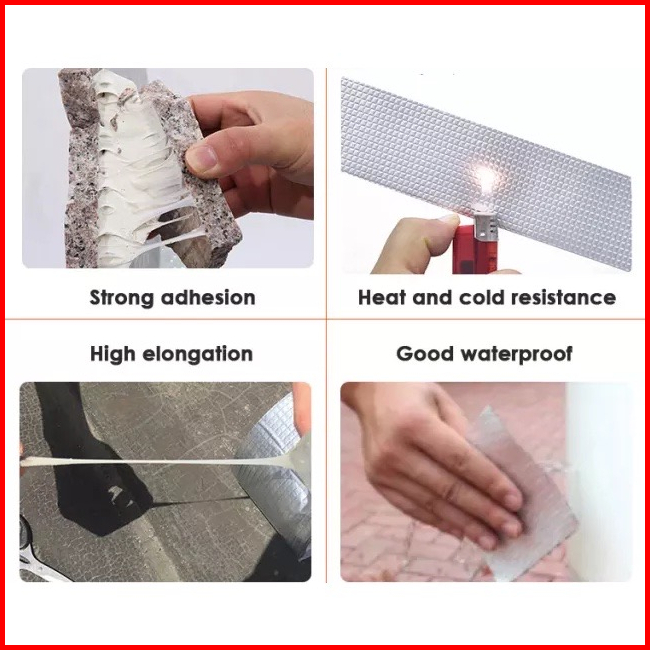 Strong adhesion

Heat and cold resistance

High elongation

Good waterproof