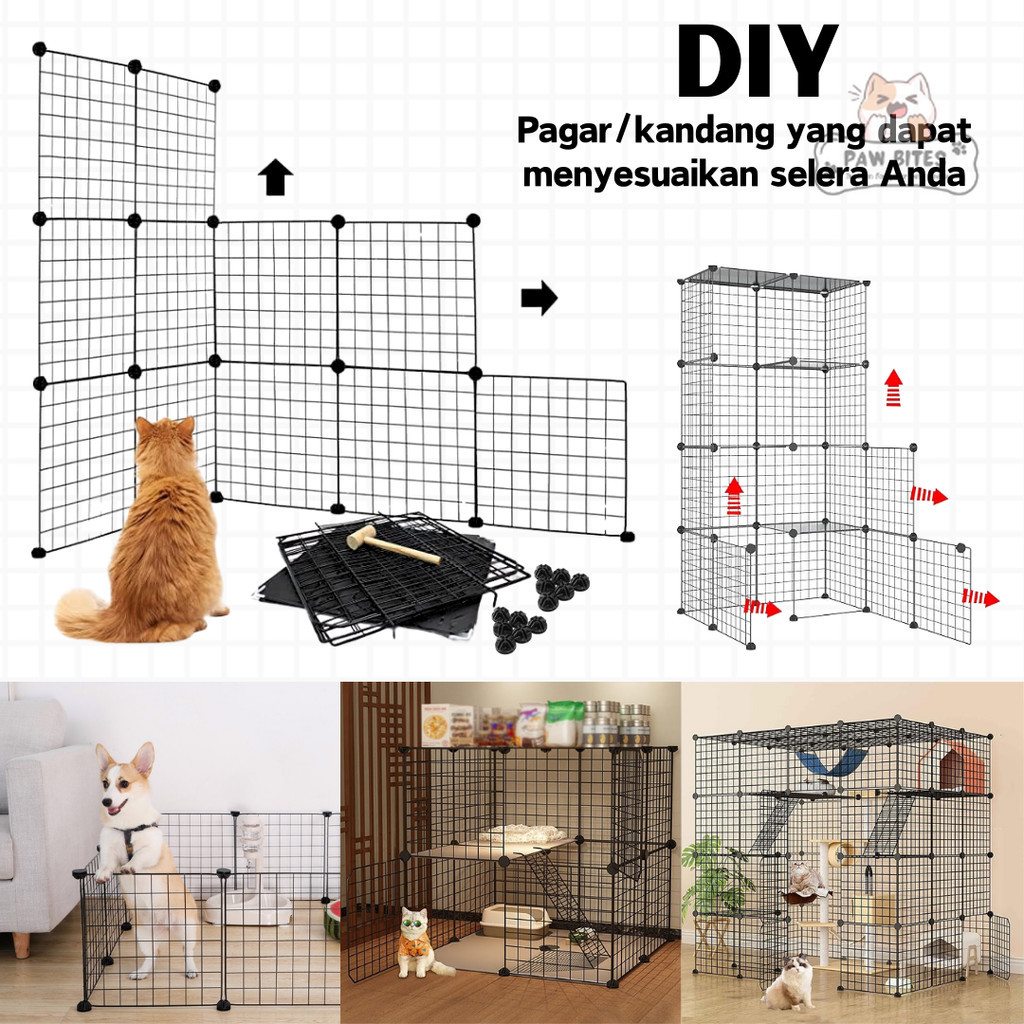 DIY
Pagar/kandang yang dapat menyesuaikan selera Anda

PAW BITES