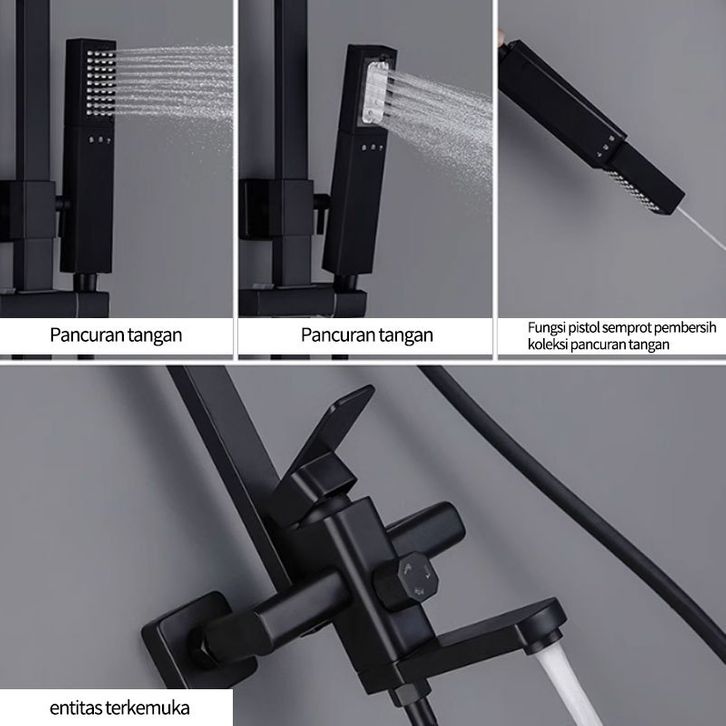 Pancuran tangan

Pancuran tangan

Fungsi pistol semprot pembersih koleksi pancuran tangan

entitas terkemuka