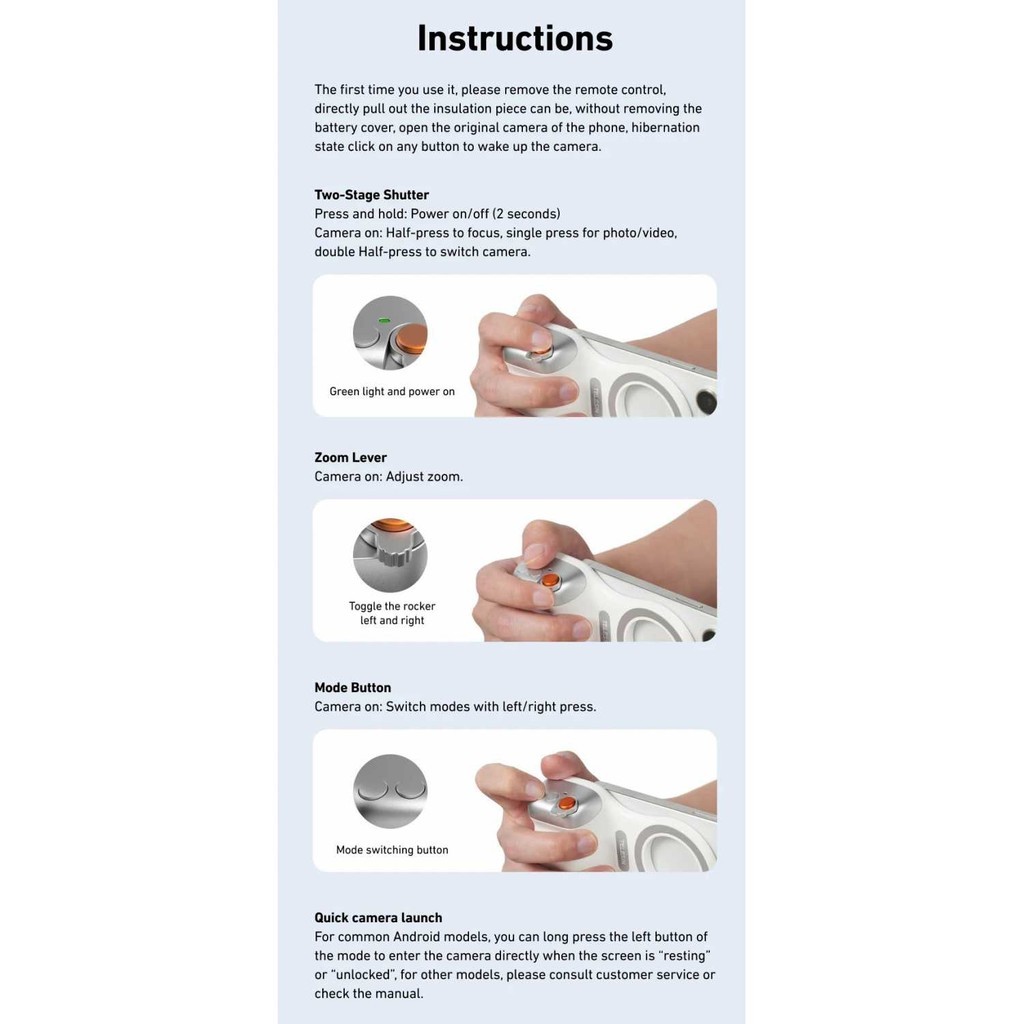 Instructions

The first time you use it, please remove the remote control, directly pull out the insulation piece can be, without removing the battery cover, open the original camera of the phone, hibernation state click on any button to wake up the camera.

Two-Stage Shutter
Press and hold: Power on/off (2 seconds)
Camera on: Half-press to focus, single press for photo/video, double Half-press to switch camera.

Green light and power on

Zoom Lever
Camera on: Adjust zoom.

Toggle the rocker left and right

Mode Button
Camera on: Switch modes with left/right press.

Mode switching button

Quick camera launch
For common Android models, you can long press the left button of the mode to enter the camera directly when the screen is "resting" or "unlocked", for other models, please consult customer service or check the manual.