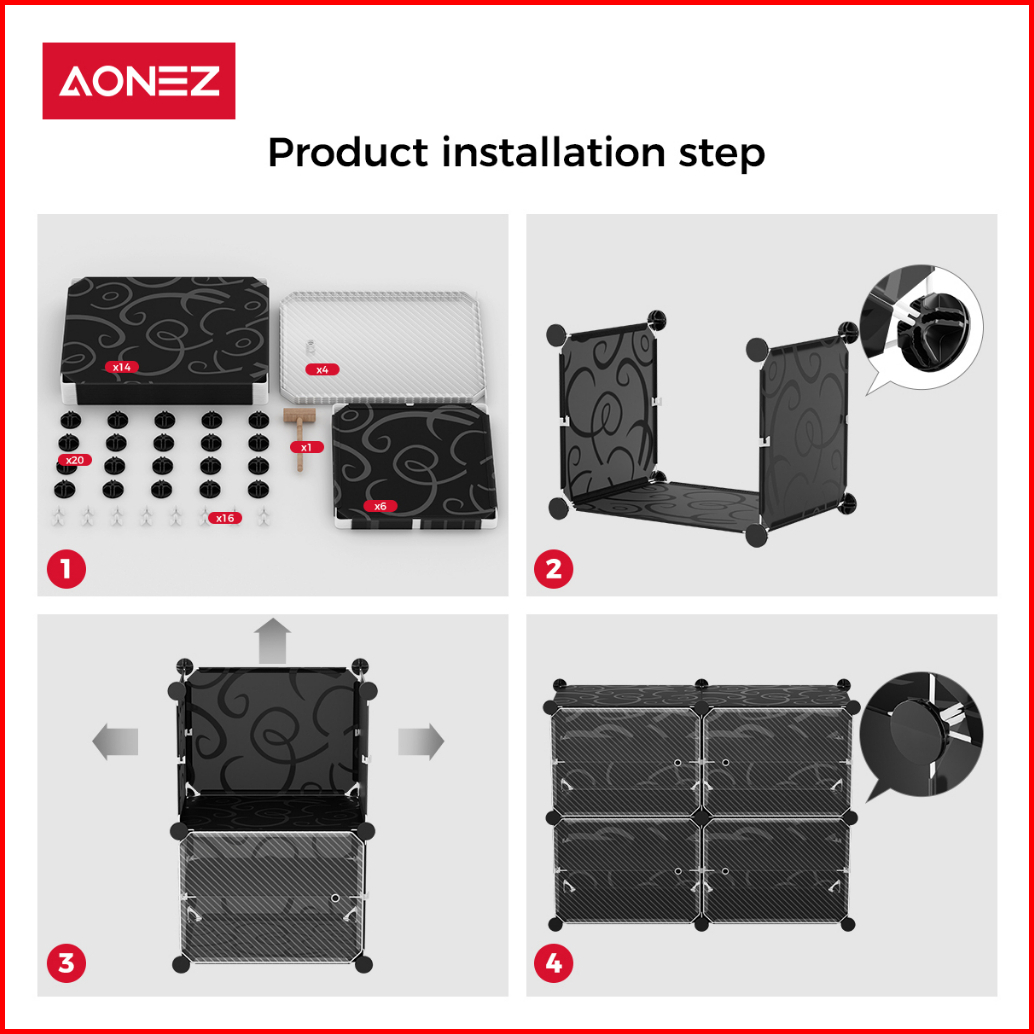 AONEZ

Product installation step

x14
x4
x20
x1
x16
x6
1

2

3

4