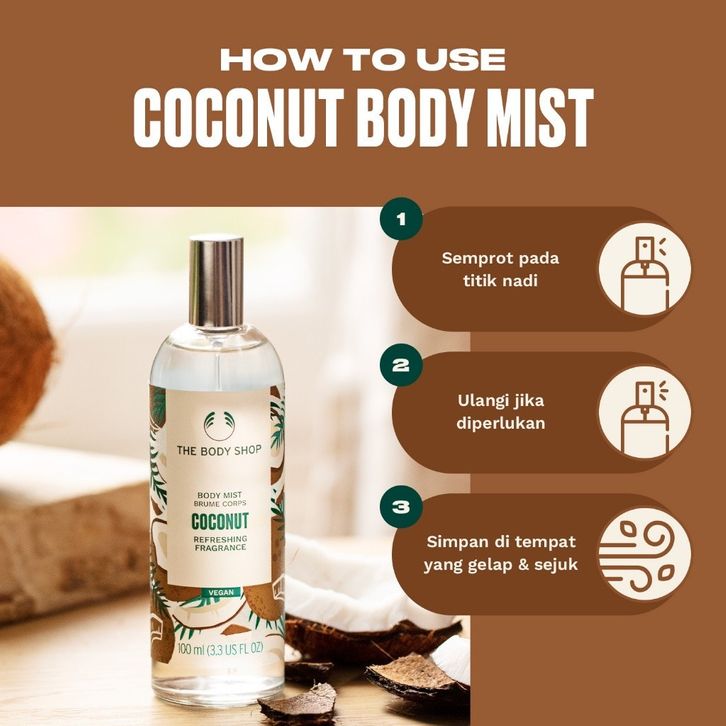 HOW TO USE
COCONUT BODY MIST

THE BODY SHOP
BODY MIST
BRUME CORPS
COCONUT
REFRESHING FRAGRANCE
VEGAN
100 ml (3.3 US FL OZ)

1
Semprot pada titik nadi

2
Ulangi jika diperlukan

3
Simpan di tempat yang gelap & sejuk