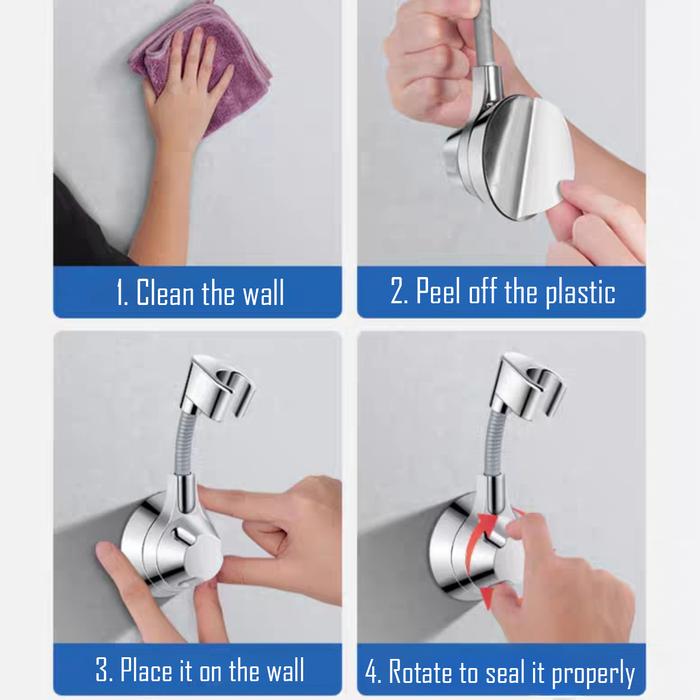 1. Clean the wall

2. Peel off the plastic

3. Place it on the wall

4. Rotate to seal it properly