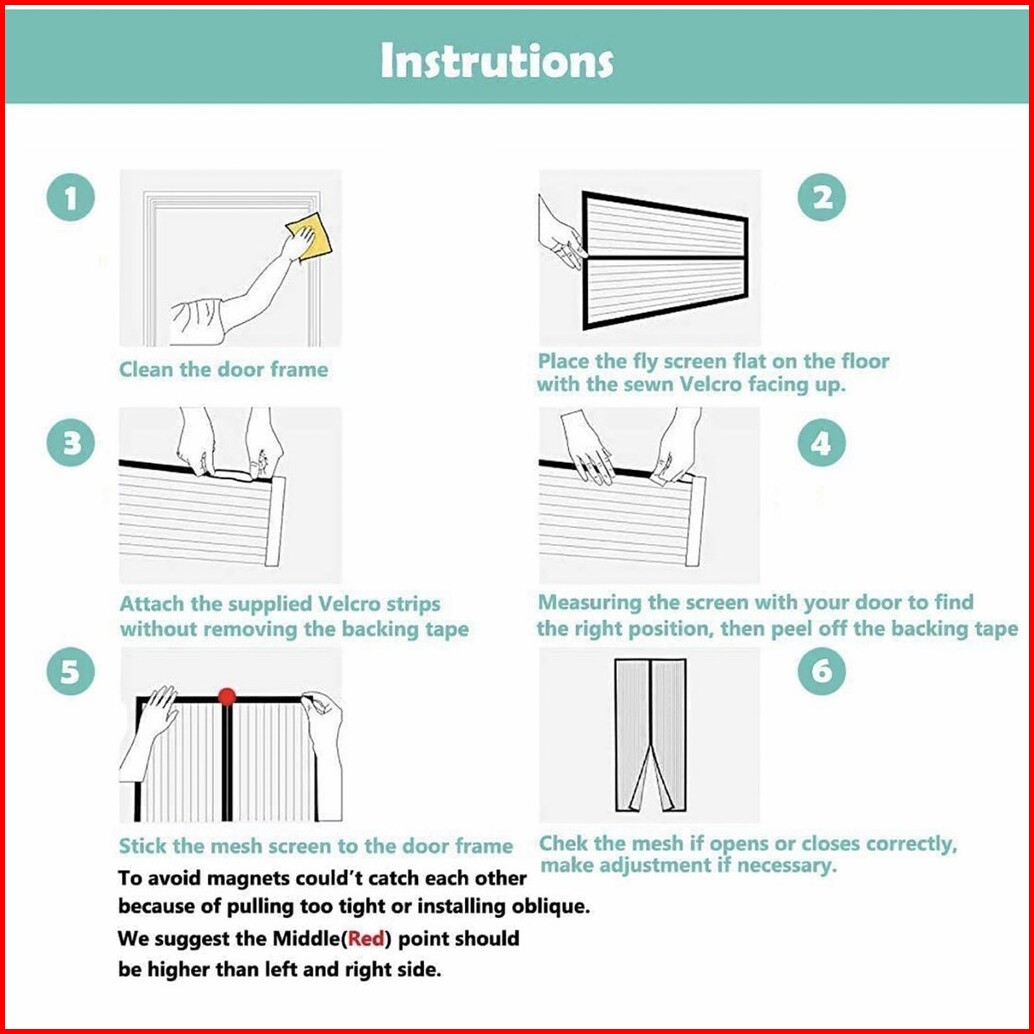 Instrutions

1

Clean the door frame

2

Place the fly screen flat on the floor with the sewn Velcro facing up.

3

Attach the supplied Velcro strips without removing the backing tape

4

Measuring the screen with your door to find the right position, then peel off the backing tape

5

Stick the mesh screen to the door frame

To avoid magnets could't catch each other because of pulling too tight or installing oblique.

We suggest the Middle(Red) point should be higher than left and right side.

6

Chek the mesh if opens or closes correctly, make adjustment if necessary.