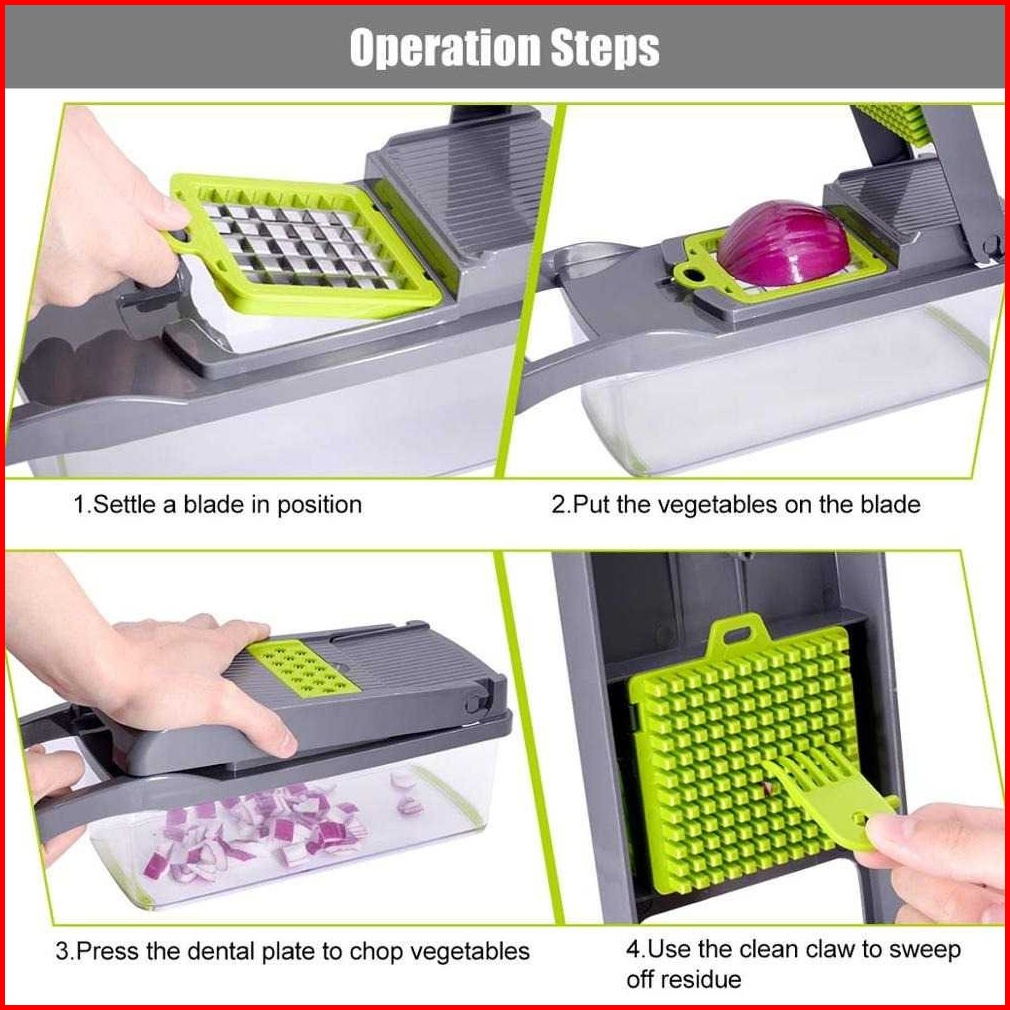 Operation Steps

1.Settle a blade in position

2.Put the vegetables on the blade

3.Press the dental plate to chop vegetables

4.Use the clean claw to sweep off residue