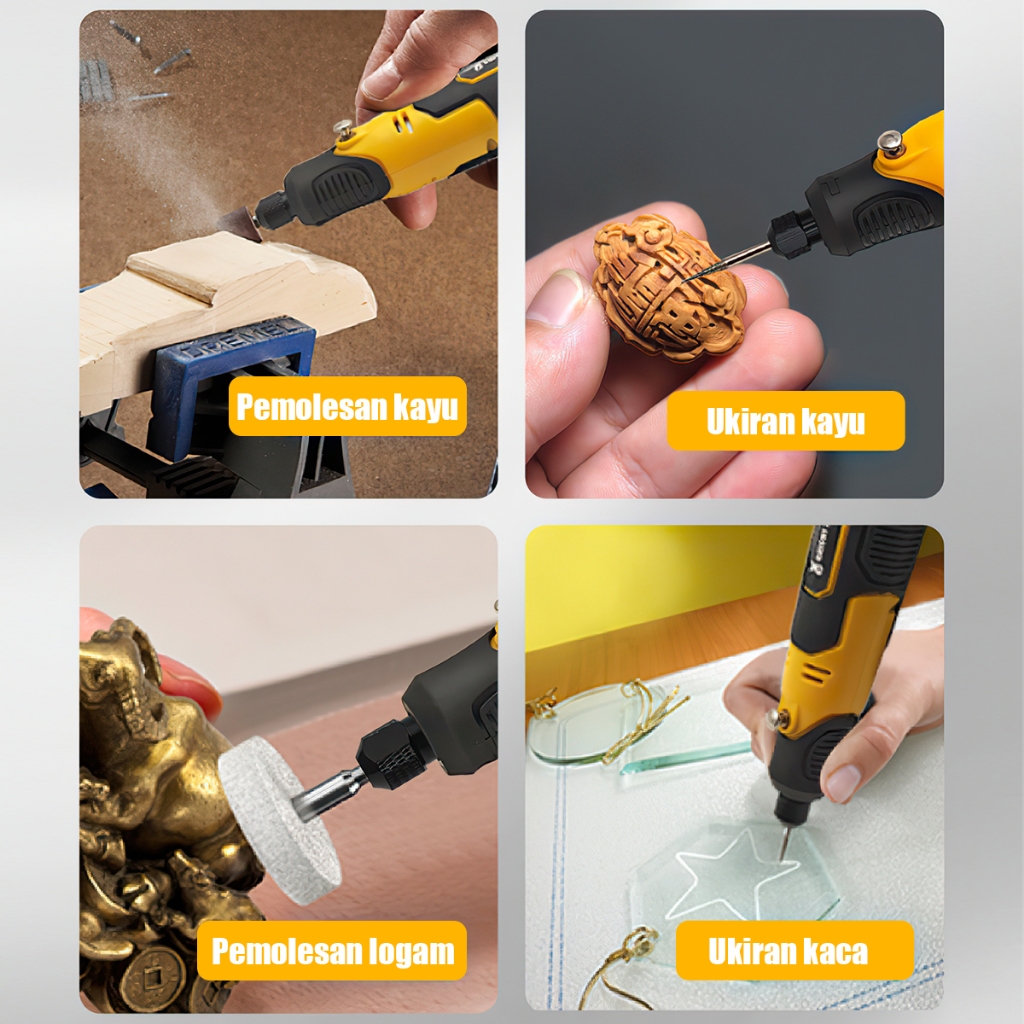 DREMEL

Pemolesan kayu

Ukiran kayu

Pemolesan logam

Ukiran kaca