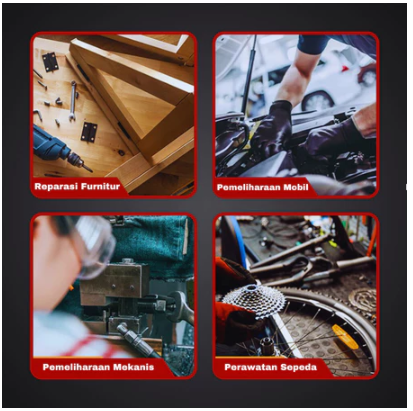 Reparasi Furnitur

Pemeliharaan Mobil

Pemeliharaan Mekanis

Perawatan Sepeda