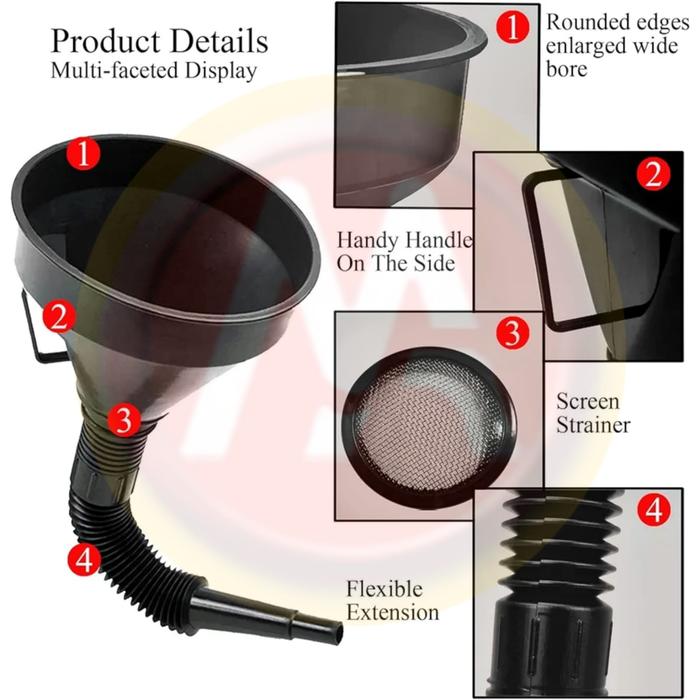 Product Details
Multi-faceted Display

1

2

3

4

1 Rounded edges enlarged wide bore

2

Handy Handle On The Side

3

Screen Strainer

4

Flexible Extension